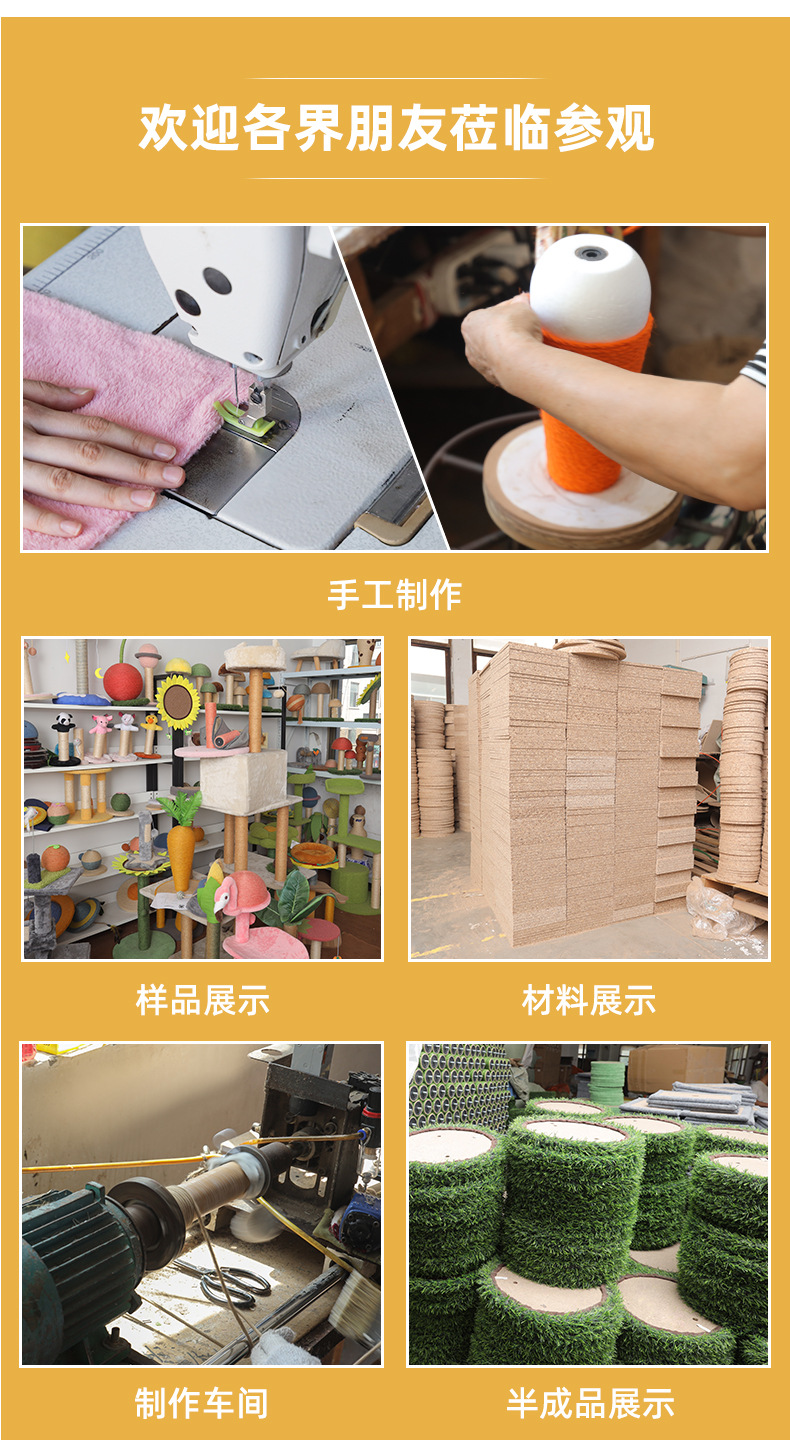 欢迎各界朋友莅临参观

手工制作

样品展示

材料展示

制作车间

半成品展示