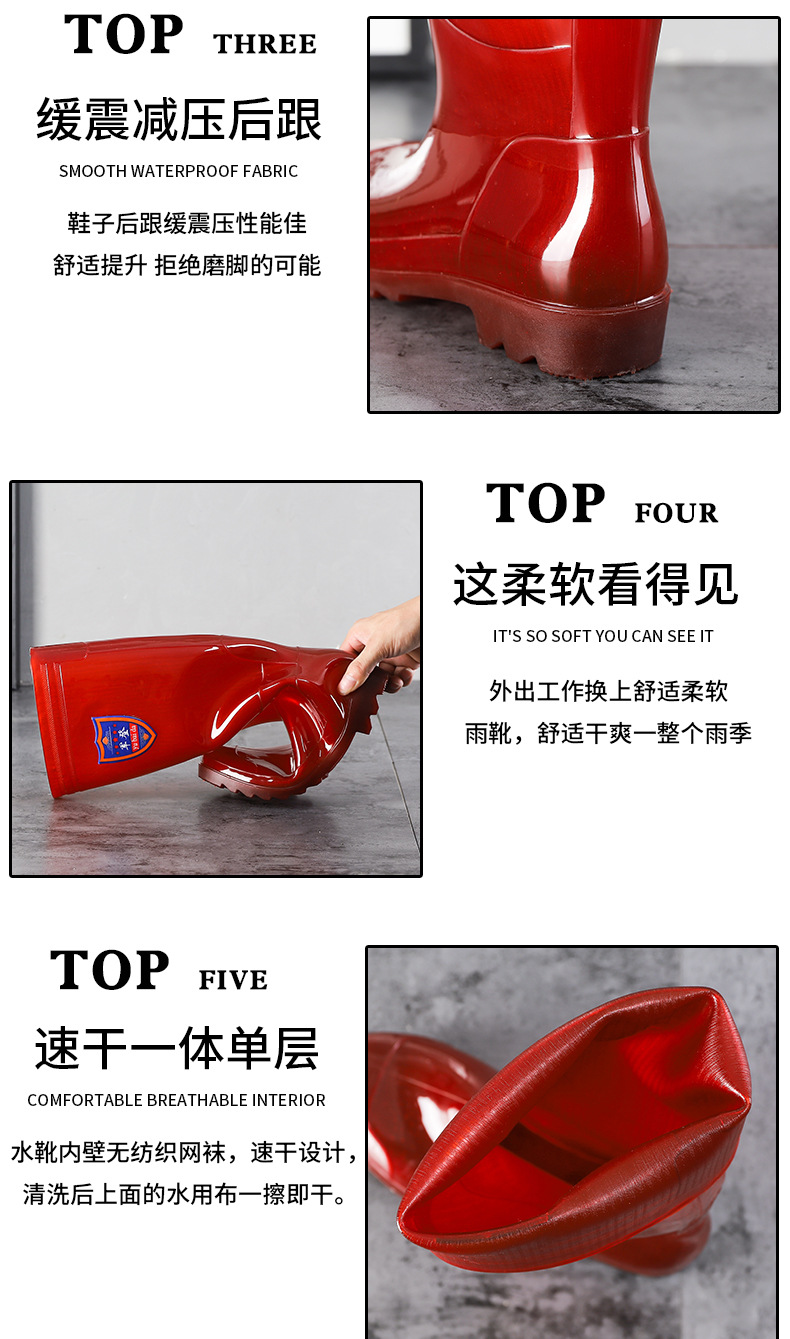 TOP THREE

缓震减压后跟

SMOOTH WATERPROOF FABRIC

鞋子后跟缓震压性能佳
舒适提升 拒绝磨脚的可能

TOP FOUR

这柔软看得见

IT'S SO SOFT YOU CAN SEE IT

外出工作换上舒适柔软
雨靴，舒适干爽一整个雨季

TOP FIVE

速干一体单层

COMFORTABLE BREATHABLE INTERIOR

水靴内壁无纺织网袜，速干设计，
清洗后上面的水用布一擦即干。