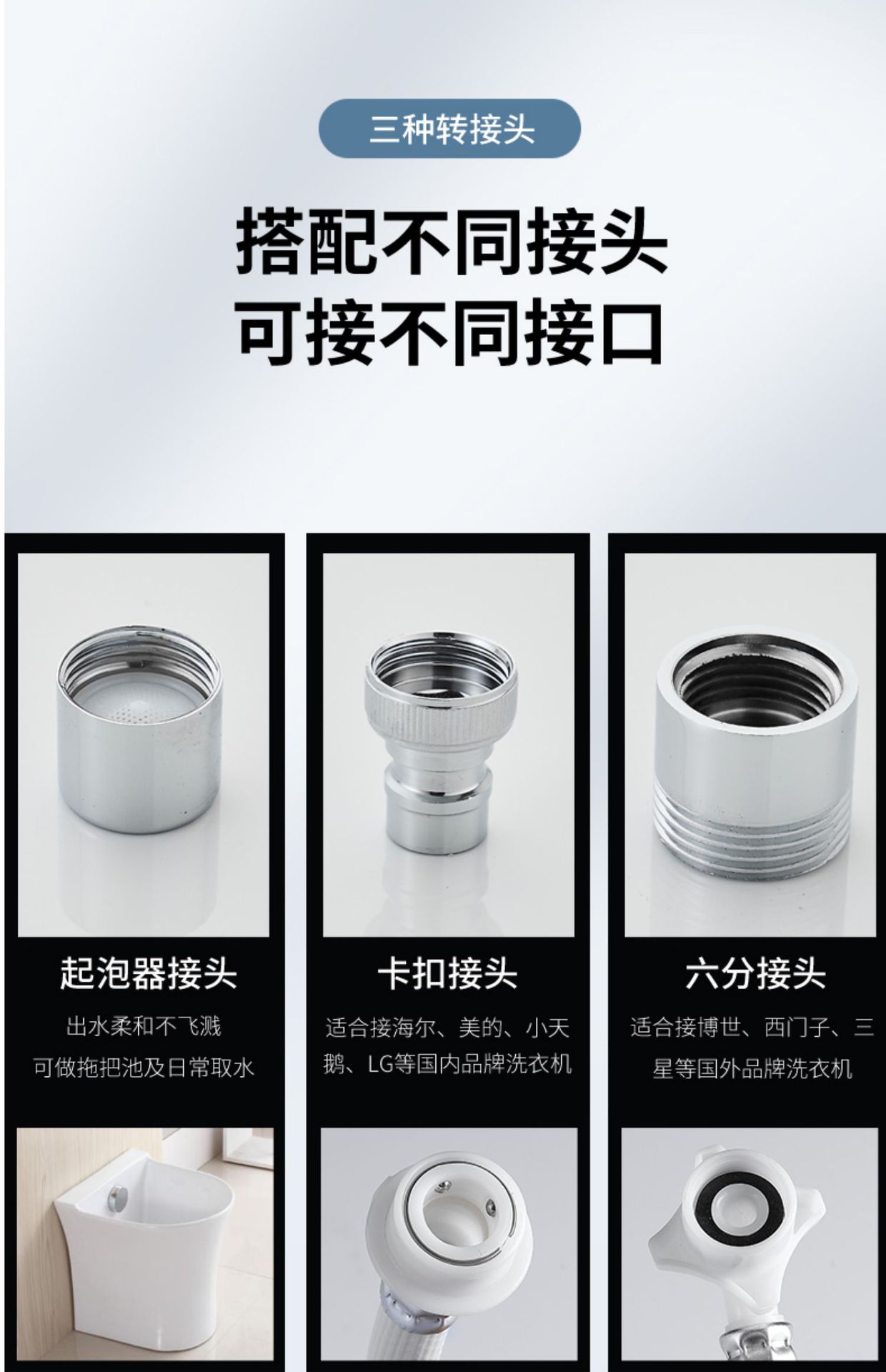 三种转接头

搭配不同接头
可接不同接口

起泡器接头

出水柔和不飞溅
可做拖把池及日常取水

卡扣接头

适合接海尔、美的、小天鹅、LG等国内品牌洗衣机

六分接头

适合接博世、西门子、三星等国外品牌洗衣机