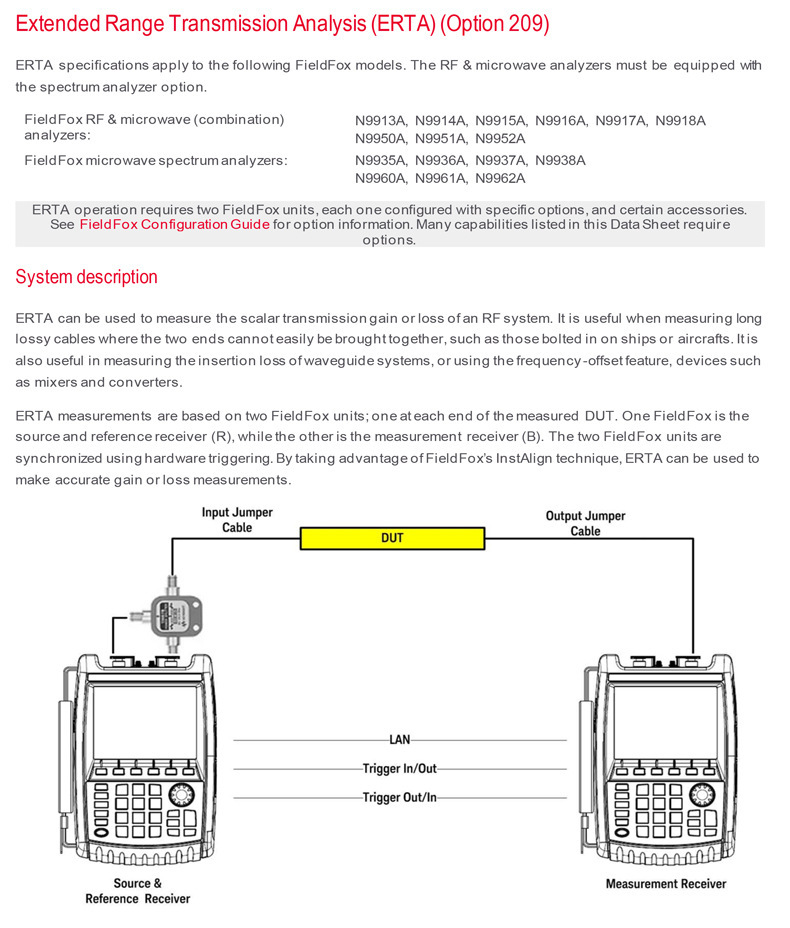 Extended Range Transmission Analysis (ERTA) (Option 209)

ERTA specifications apply to the following FieldFox models. The RF & microwave analyzers must be equipped with the spectrum analyzer option.

| | |
|---|---|
| FieldFox RF & microwave (combination) analyzers: | N9913A, N9914A, N9915A, N9916A, N9917A, N9918A N9950A, N9951A, N9952A |
| FieldFox microwave spectrum analyzers: | N9935A, N9936A, N9937A, N9938A N9960A, N9961A, N9962A |

ERTA operation requires two FieldFox units, each one configured with specific options, and certain accessories. See FieldFox Configuration Guide for option information. Many capabilities listed in this Data Sheet require options.

System description

ERTA can be used to measure the scalar transmission gain or loss of an RF system. It is useful when measuring long lossy cables where the two ends cannot easily be brought together, such as those bolted in on ships or aircrafts. It is also useful in measuring the insertion loss of waveguide systems, or using the frequency-offset feature, devices such as mixers and converters.

ERTA measurements are based on two FieldFox units; one at each end of the measured DUT. One FieldFox is the source and reference receiver (R), while the other is the measurement receiver (B). The two FieldFox units are synchronized using hardware triggering. By taking advantage of FieldFox's InstAlign technique, ERTA can be used to make accurate gain or loss measurements.

Input Jumper Cable

DUT

Output Jumper Cable

LAN

Trigger In/Out

Trigger Out/In

Source & Reference Receiver

Measurement Receiver