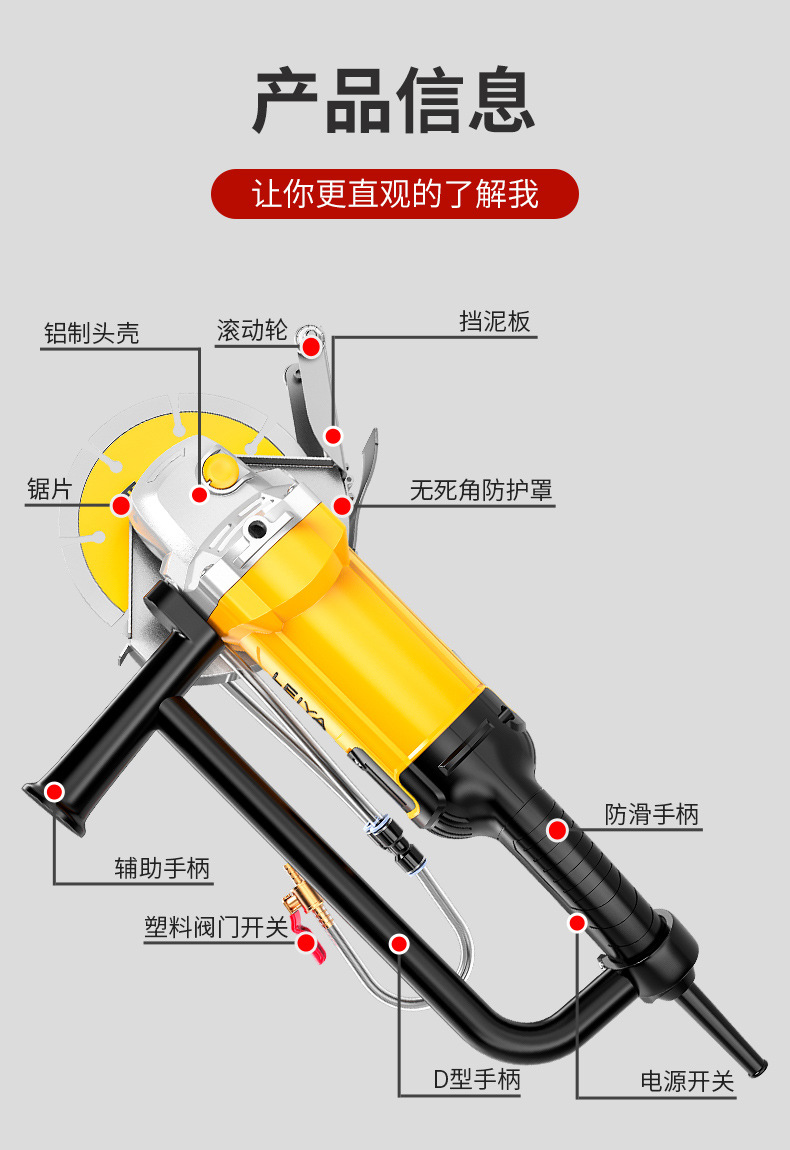 产品信息

让你更直观的了解我

铝制头壳

滚动轮

挡泥板

锯片

无死角防护罩

LEIYA

防滑手柄

辅助手柄

塑料阀门开关

D型手柄

电源开关