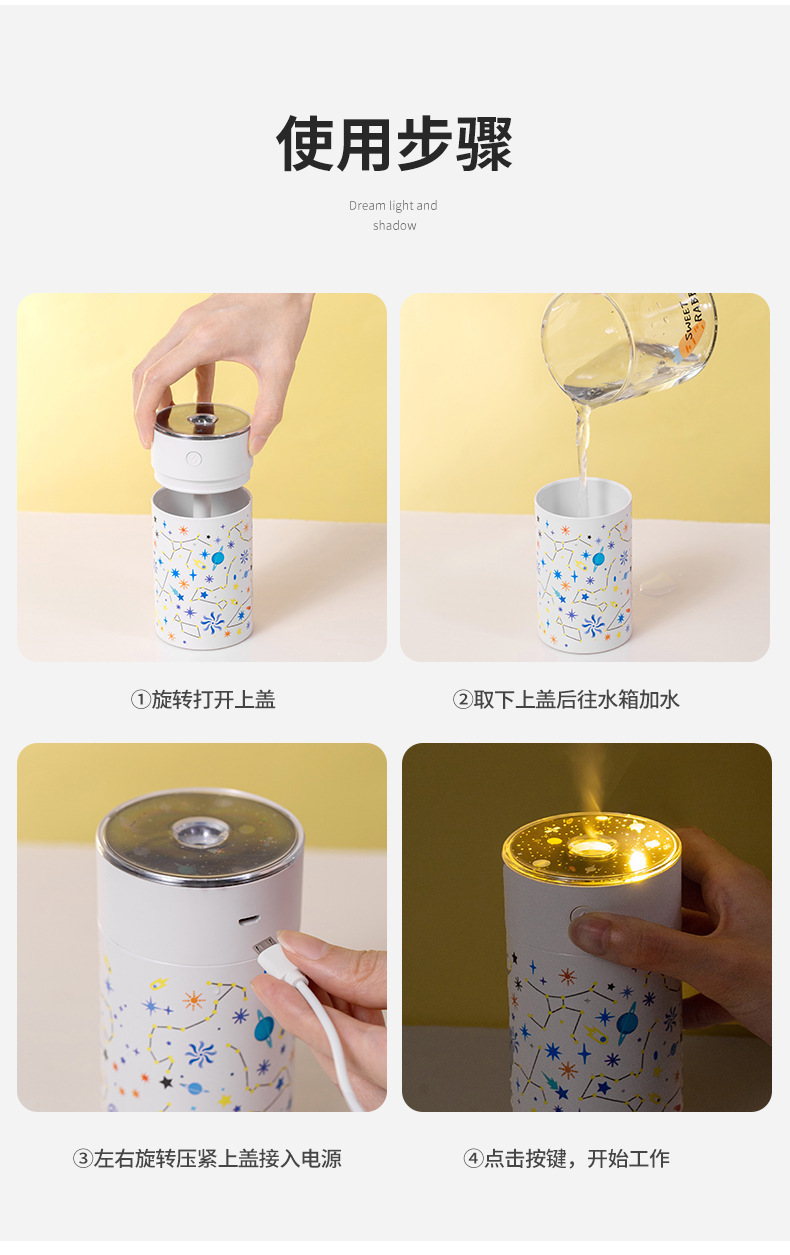 使用步骤

Dream light and shadow

SWEET RABB

①旋转打开上盖

②取下上盖后往水箱加水

③左右旋转压紧上盖接入电源

④点击按键，开始工作