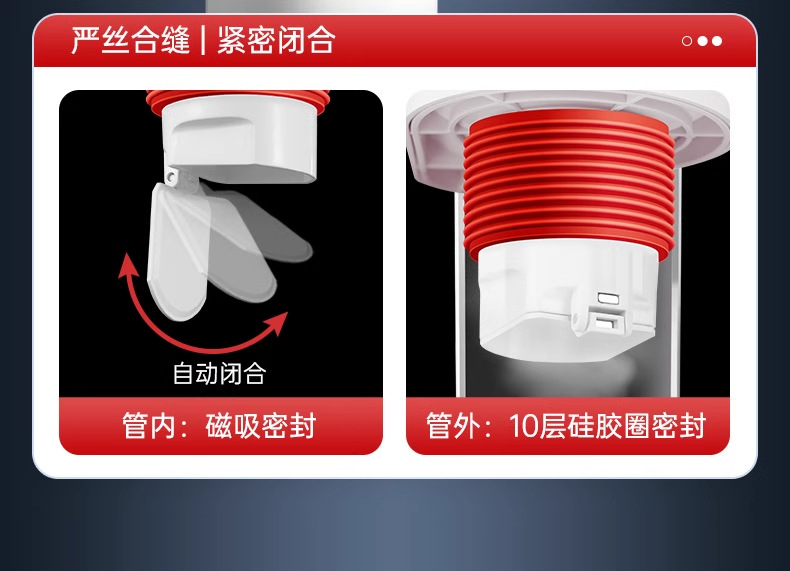 严丝合缝 | 紧密闭合

自动闭合

管内：磁吸密封

管外：10层硅胶圈密封