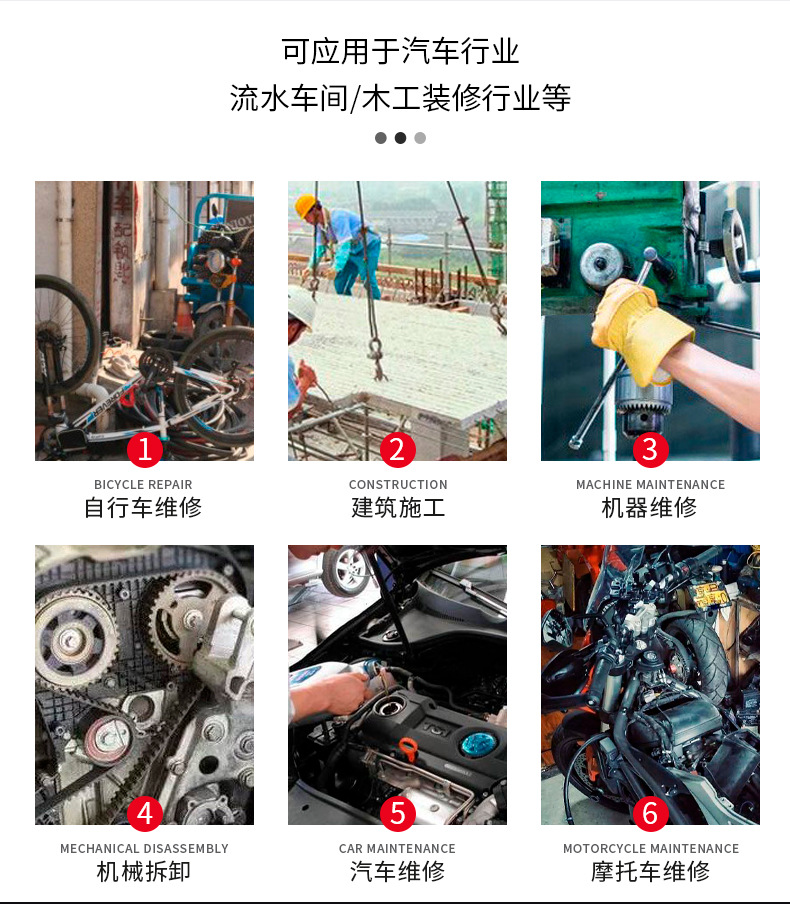 可应用于汽车行业
流水车间/木工装修行业等

1
BICYCLE REPAIR
自行车维修

2
CONSTRUCTION
建筑施工

3
MACHINE MAINTENANCE
机器维修

4
MECHANICAL DISASSEMBLY
机械拆卸

5
CAR MAINTENANCE
汽车维修

6
MOTORCYCLE MAINTENANCE
摩托车维修