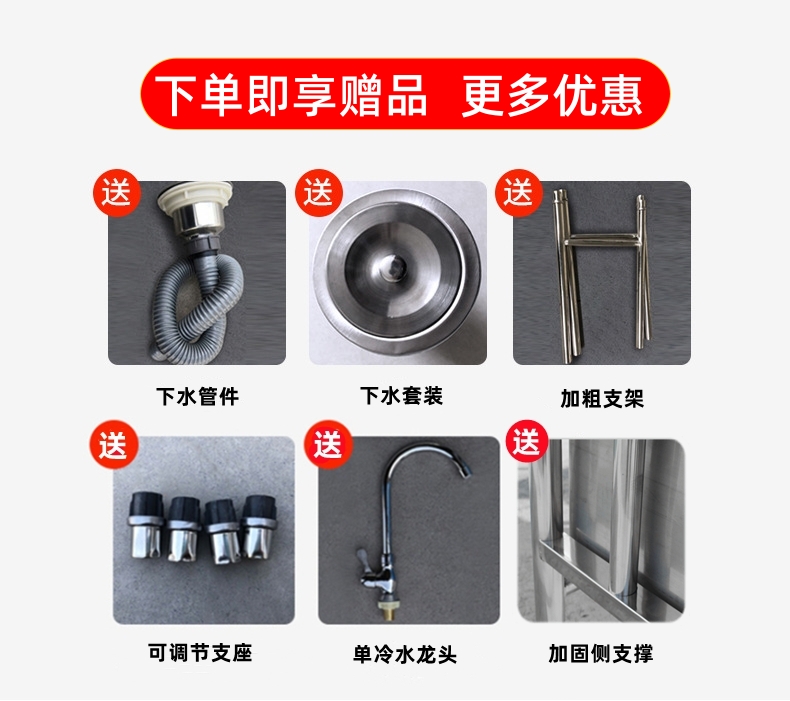 下单即享赠品 更多优惠

送
下水管件

送
下水套装

送
加粗支架

送
可调节支座

送
单冷水龙头

送
加固侧支撑