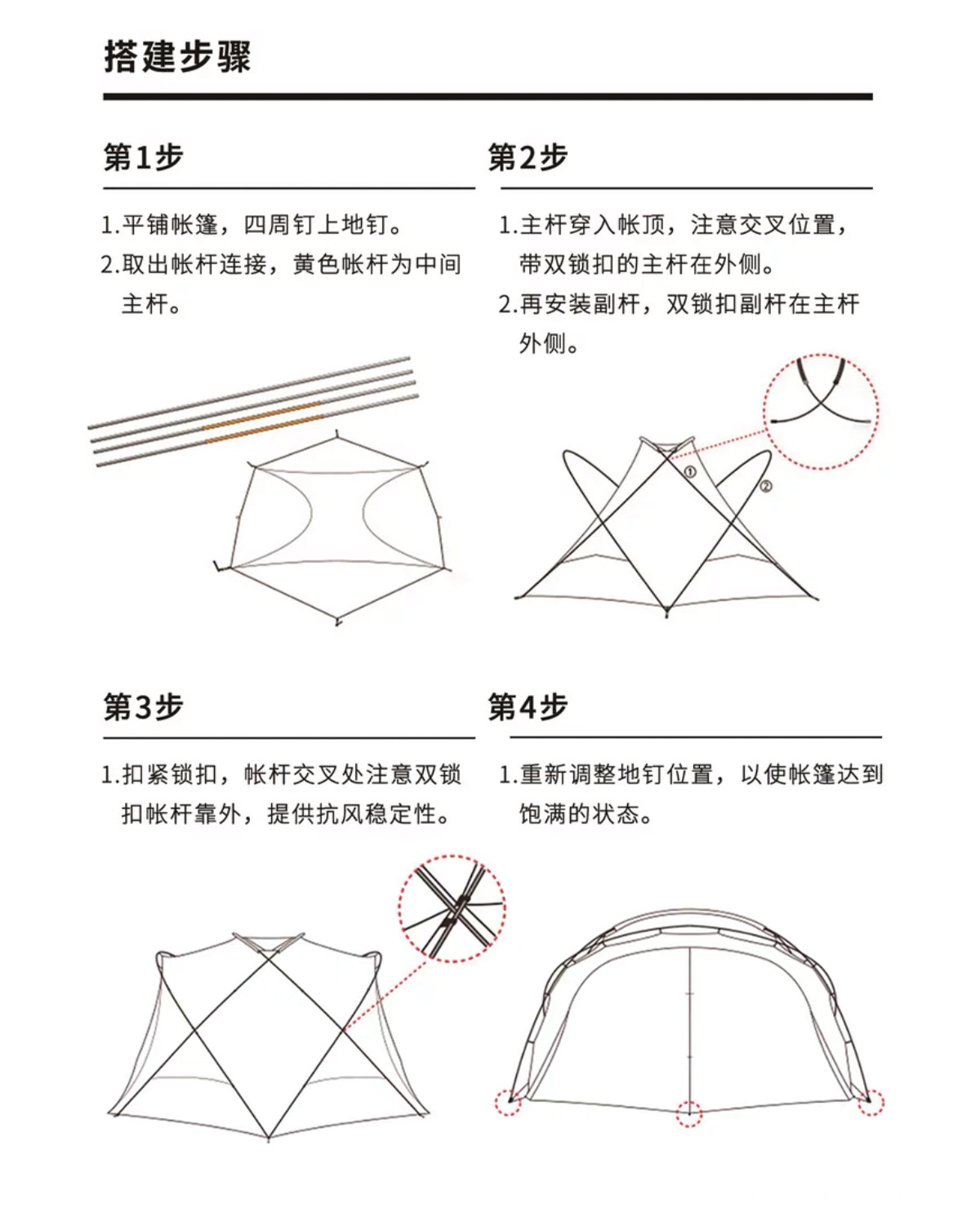 搭建步骤

第1步

1.平铺帐篷，四周钉上地钉。
2.取出帐杆连接，黄色帐杆为中间主杆。

第2步

1.主杆穿入帐顶，注意交叉位置，带双锁扣的主杆在外侧。
2.再安装副杆，双锁扣副杆在主杆外侧。

①
②

第3步

1.扣紧锁扣，帐杆交叉处注意双锁扣帐杆靠外，提供抗风稳定性。

第4步

1.重新调整地钉位置，以使帐篷达到饱满的状态。