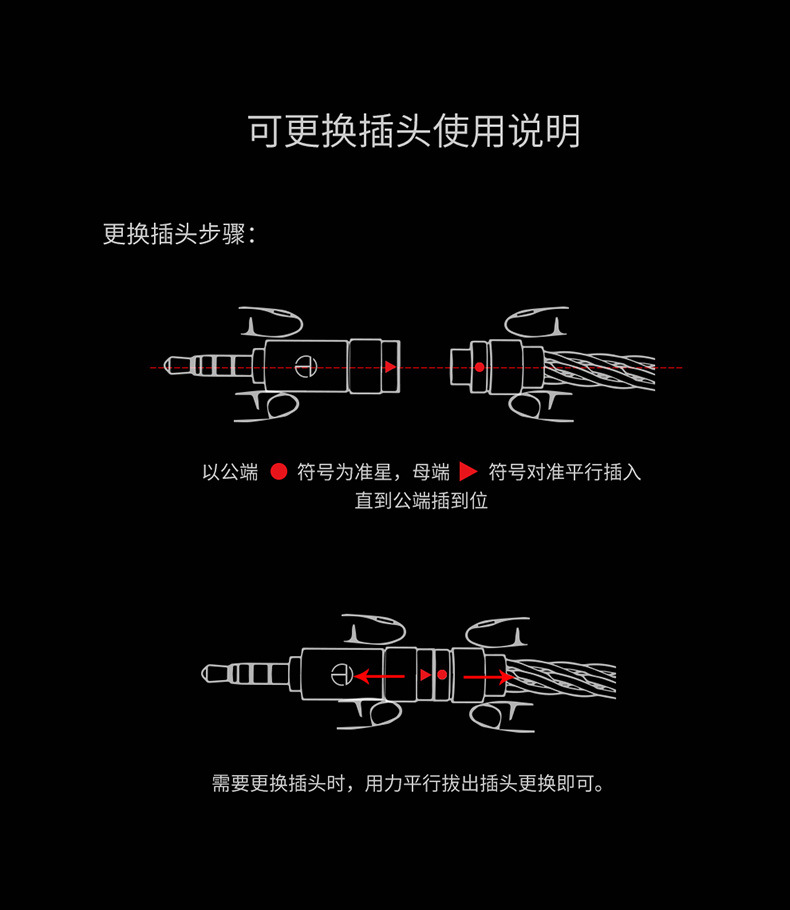 可更换插头使用说明

更换插头步骤：

以公端 ● 符号为准星，母端 ▶ 符号对准平行插入
直到公端插到位

需要更换插头时，用力平行拔出插头更换即可。