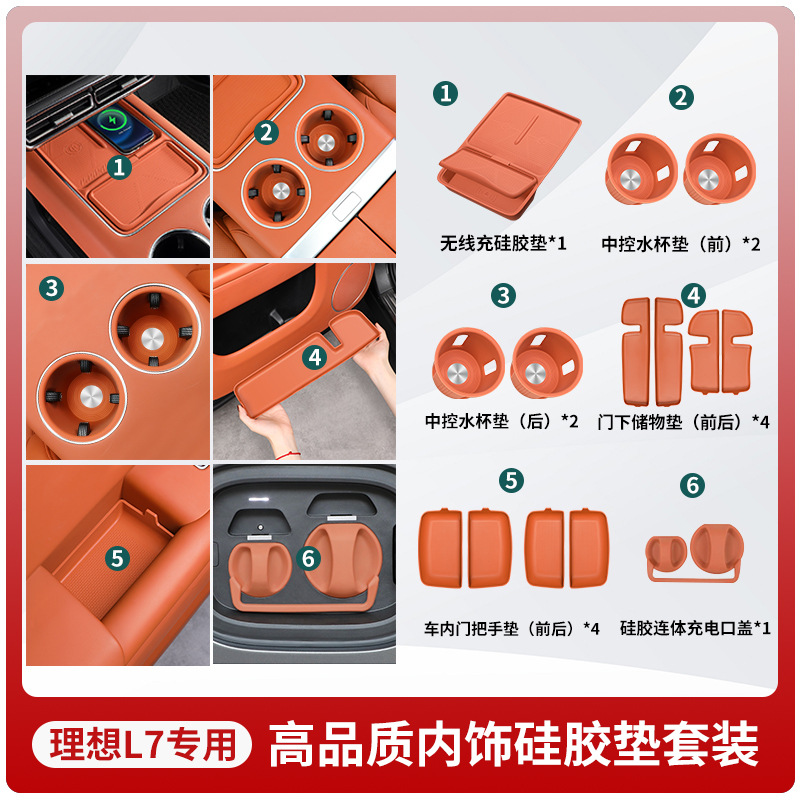 1

2

3

4

5

6

1

无线充硅胶垫*1

2

中控水杯垫（前）*2

3

中控水杯垫（后）*2

4

门下储物垫（前后）*4

5

车内门把手垫（前后）*4

6

硅胶连体充电口盖*1

理想L7专用

高品质内饰硅胶垫套装