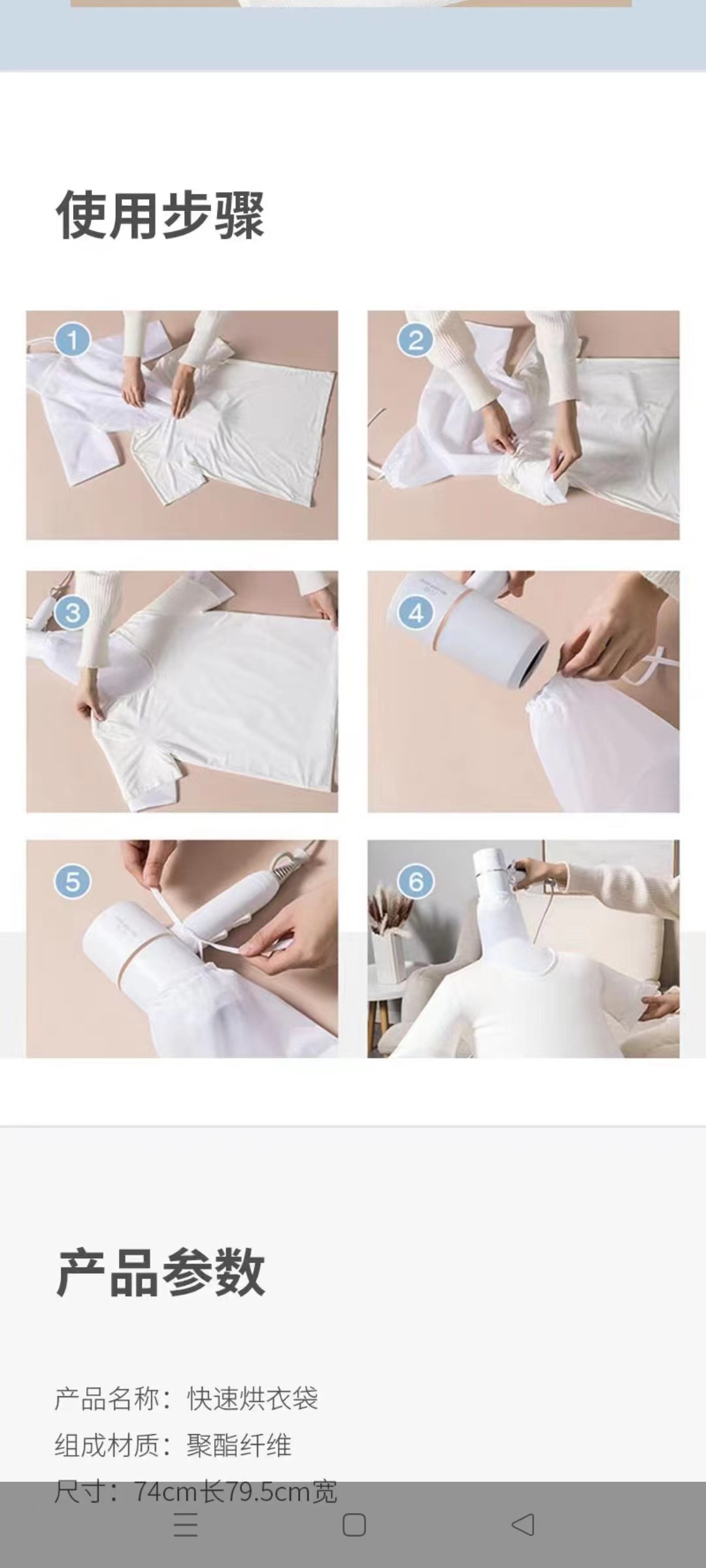 使用步骤

1
2
3
4
5
6

产品参数

产品名称：快速烘衣袋
组成材质：聚酯纤维
尺寸：74cm长79.5cm宽