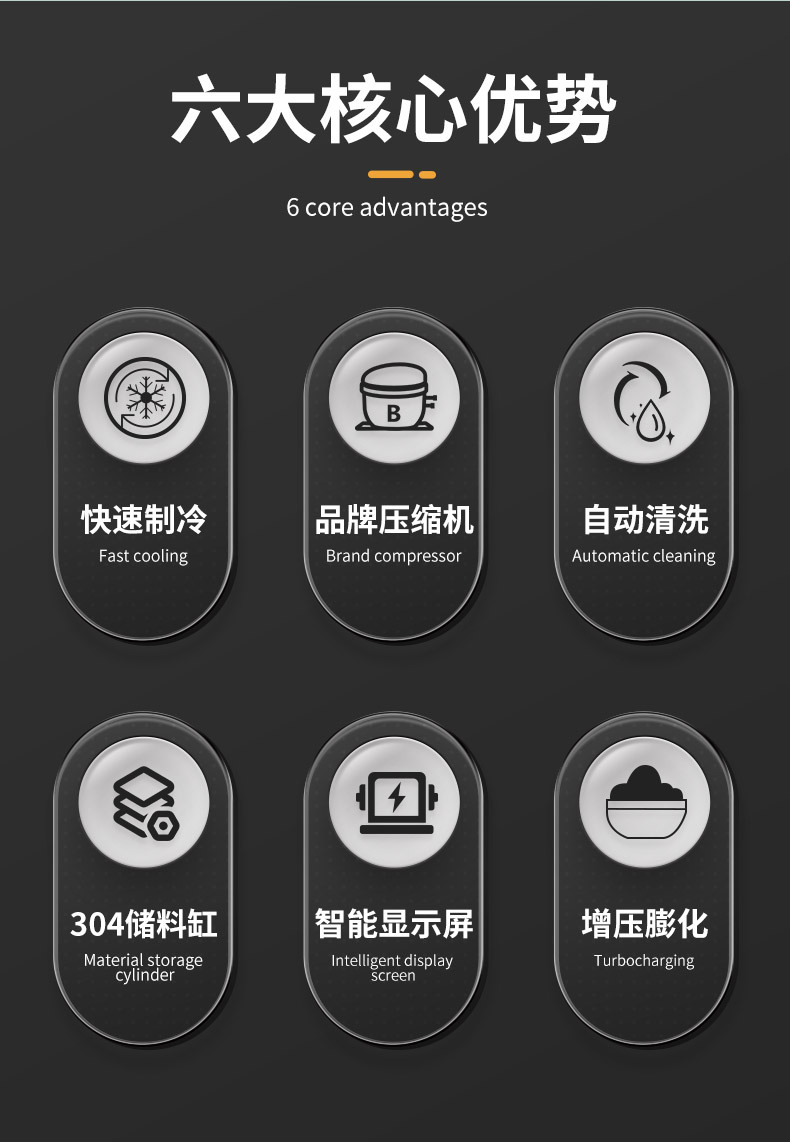 六大核心优势

6 core advantages

快速制冷
Fast cooling

品牌压缩机
Brand compressor

自动清洗
Automatic cleaning

304储料缸
Material storage cylinder

智能显示屏
Intelligent display screen

增压膨化
Turbocharging