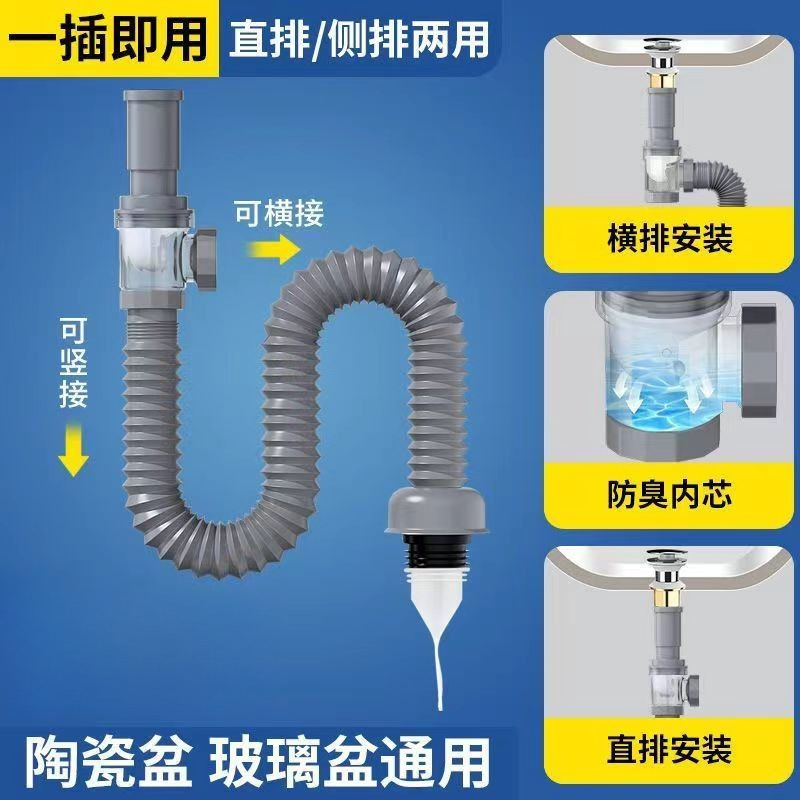 一插即用 直排/侧排两用

可横接

可竖接

横排安装

防臭内芯

直排安装

陶瓷盆 玻璃盆通用