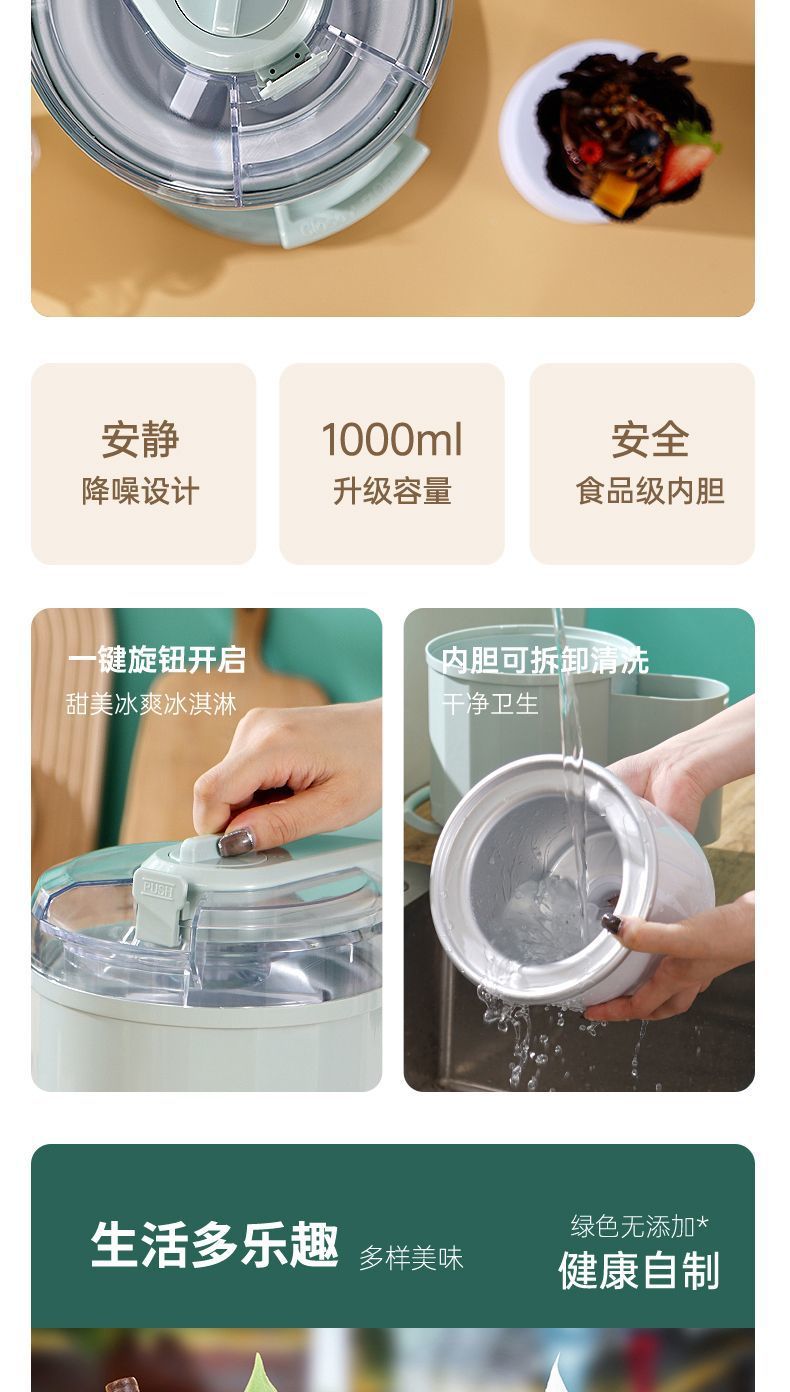 安静
降噪设计

1000ml
升级容量

安全
食品级内胆

一键旋钮开启
甜美冰爽冰淇淋

PUSH

内胆可拆卸清洗
干净卫生

生活多乐趣 多样美味

绿色无添加*
健康自制