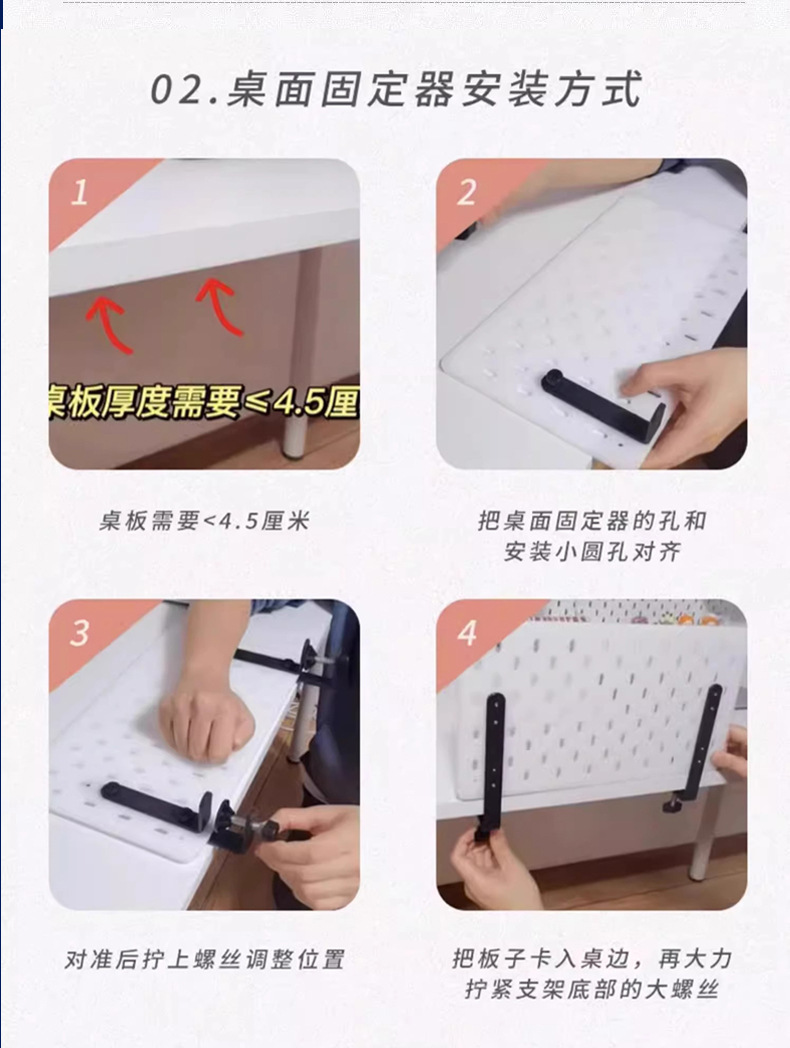 02.桌面固定器安装方式

1

桌板厚度需要≤4.5厘

桌板需要<4.5厘米

2

把桌面固定器的孔和安装小圆孔对齐

3

对准后拧上螺丝调整位置

4

把板子卡入桌边，再大力拧紧支架底部的大螺丝