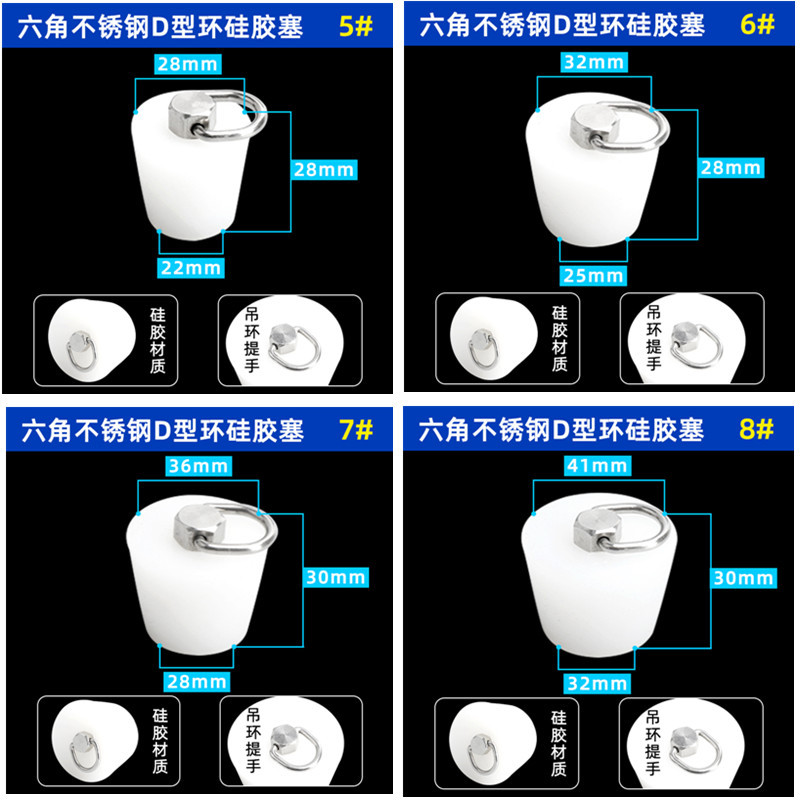 六角不锈钢D型环硅胶塞 5#

28mm

28mm

22mm

硅胶材质

吊环提手

六角不锈钢D型环硅胶塞 6#

32mm

28mm

25mm

硅胶材质

吊环提手

六角不锈钢D型环硅胶塞 7#

36mm

30mm

28mm

硅胶材质

吊环提手

六角不锈钢D型环硅胶塞 8#

41mm

30mm

32mm

硅胶材质

吊环提手