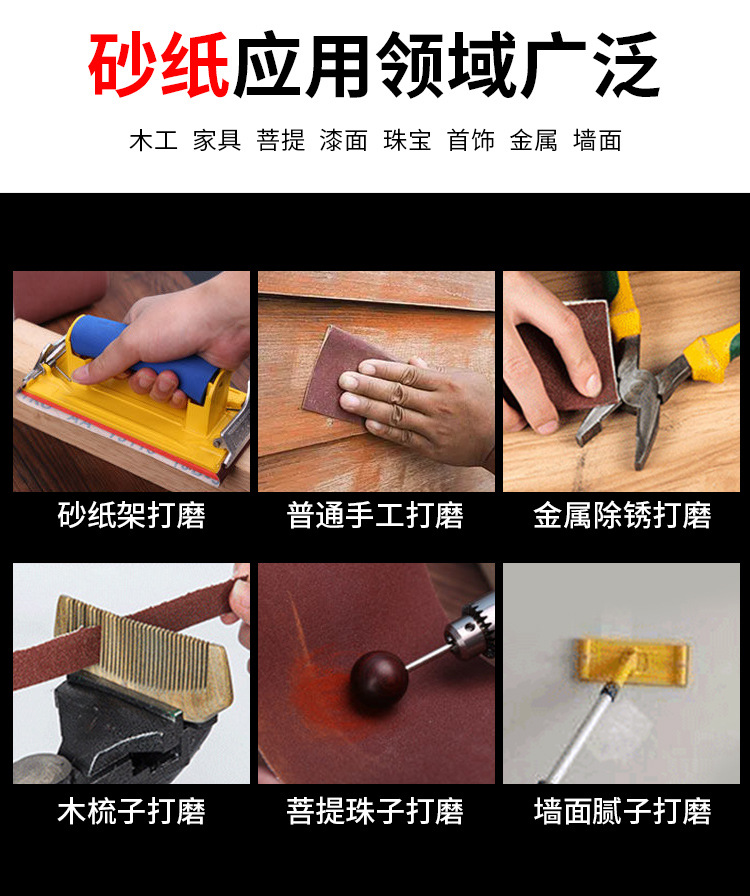 砂纸应用领域广泛

木工 家具 菩提 漆面 珠宝 首饰 金属 墙面

砂纸架打磨

普通手工打磨

金属除锈打磨

木梳子打磨

菩提珠子打磨

墙面腻子打磨