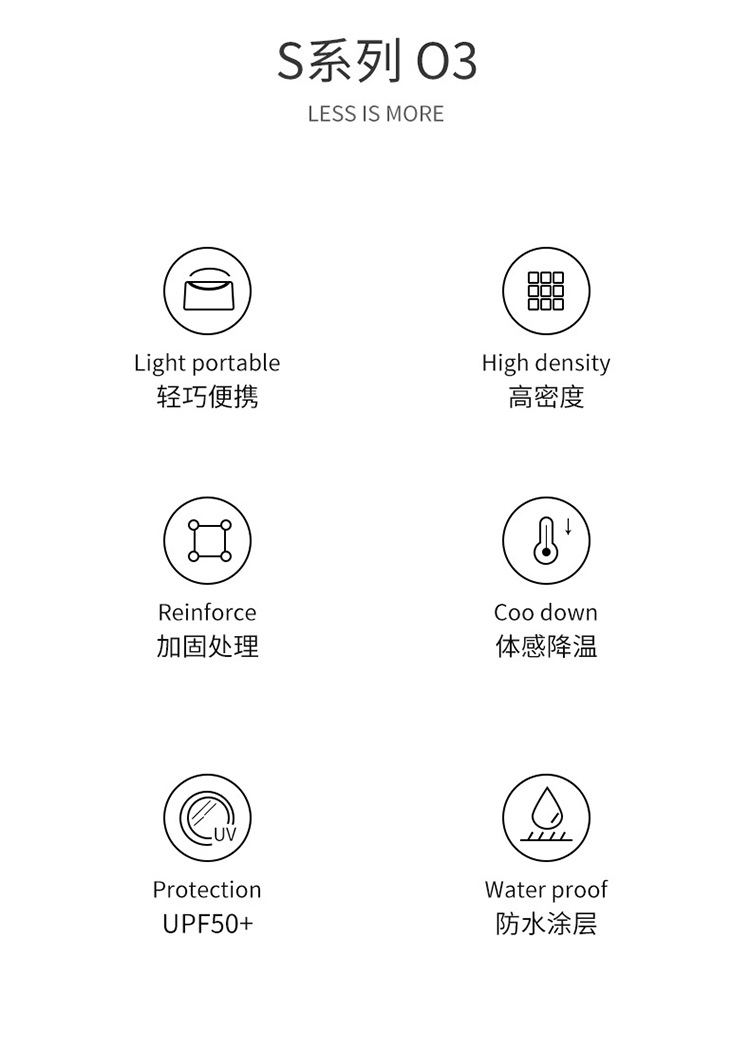 S系列 O3
LESS IS MORE

Light portable
轻巧便携

High density
高密度

Reinforce
加固处理

Coo down
体感降温

UV

Protection
UPF50+

Water proof
防水涂层