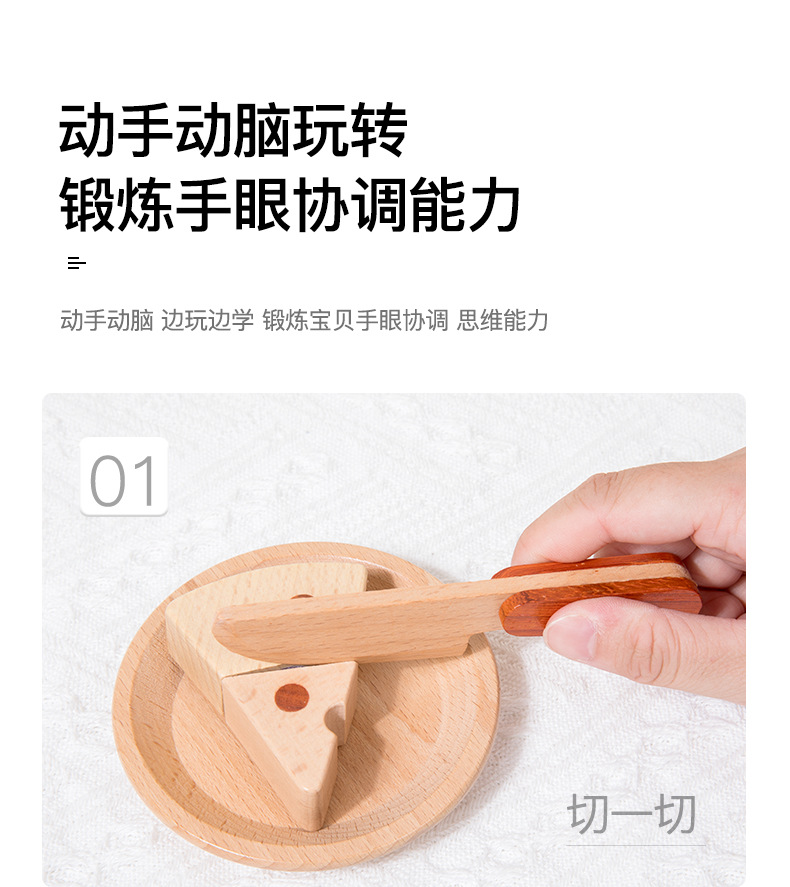 动手动脑玩转
锻炼手眼协调能力

动手动脑 边玩边学 锻炼宝贝手眼协调 思维能力

01

切一切