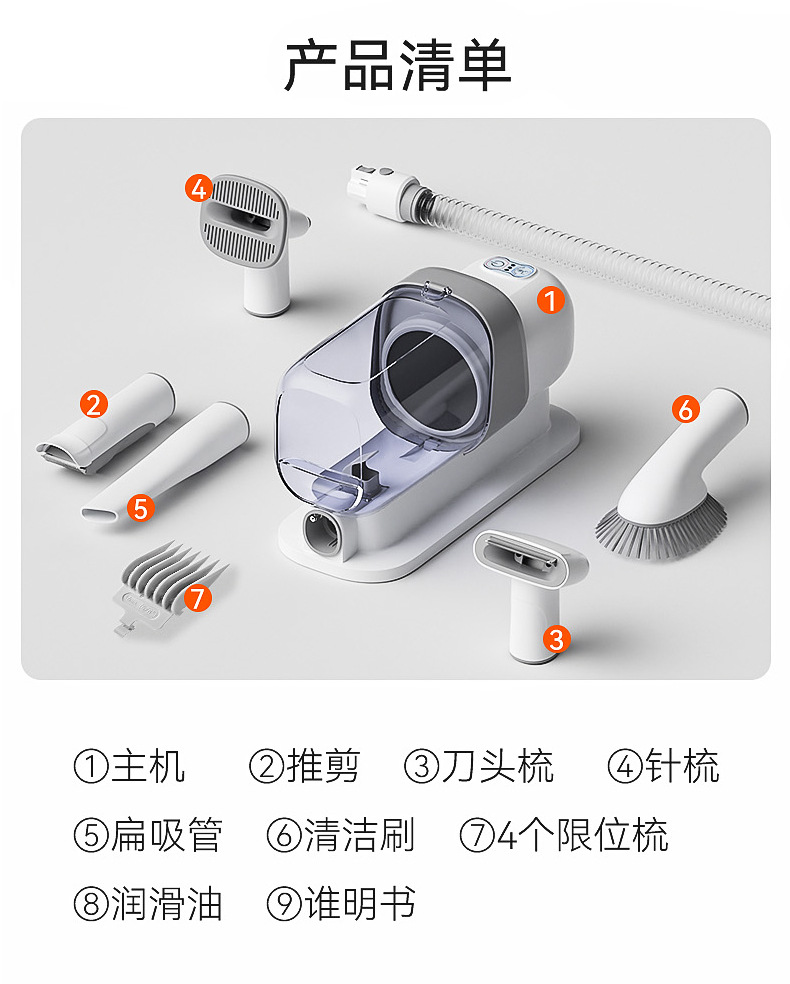 产品清单

4
1
2
6
5
7
3

①主机 ②推剪 ③刀头梳 ④针梳
⑤扁吸管 ⑥清洁刷 ⑦4个限位梳
⑧润滑油 ⑨谁明书