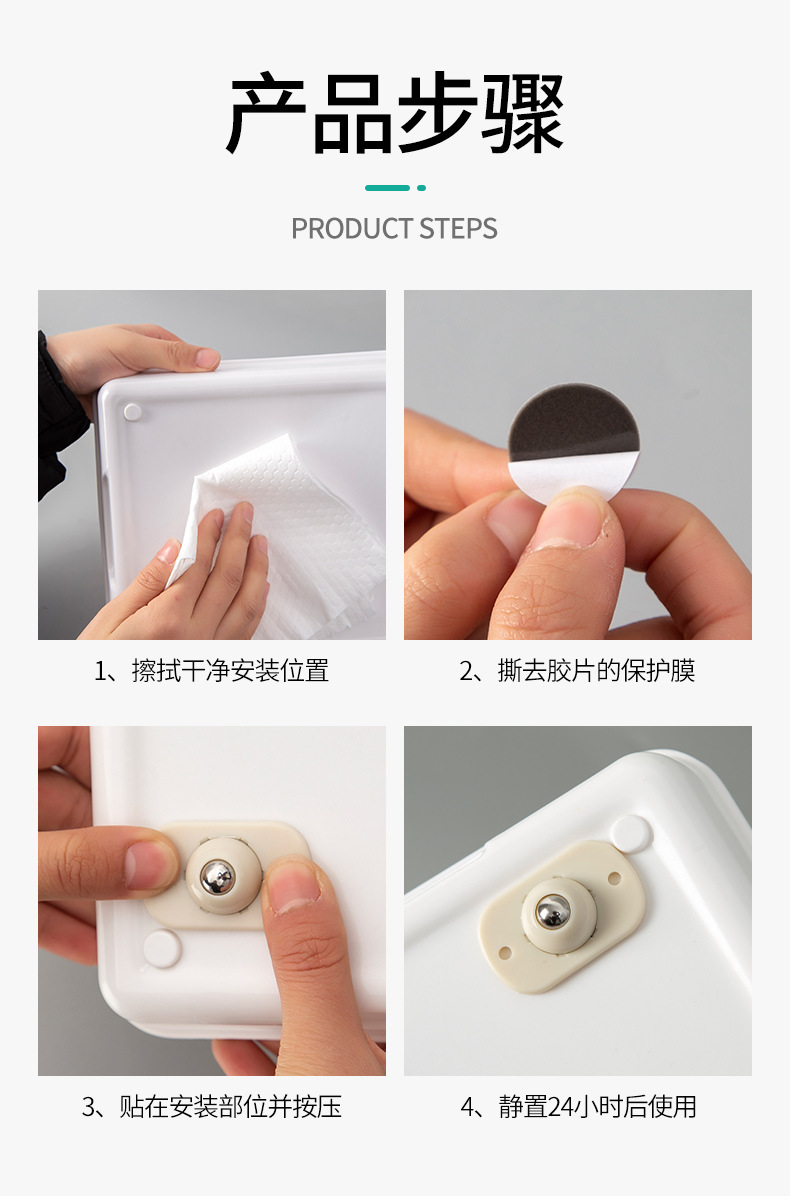 产品步骤

PRODUCT STEPS

1、擦拭干净安装位置

2、撕去胶片的保护膜

3、贴在安装部位并按压

4、静置24小时后使用