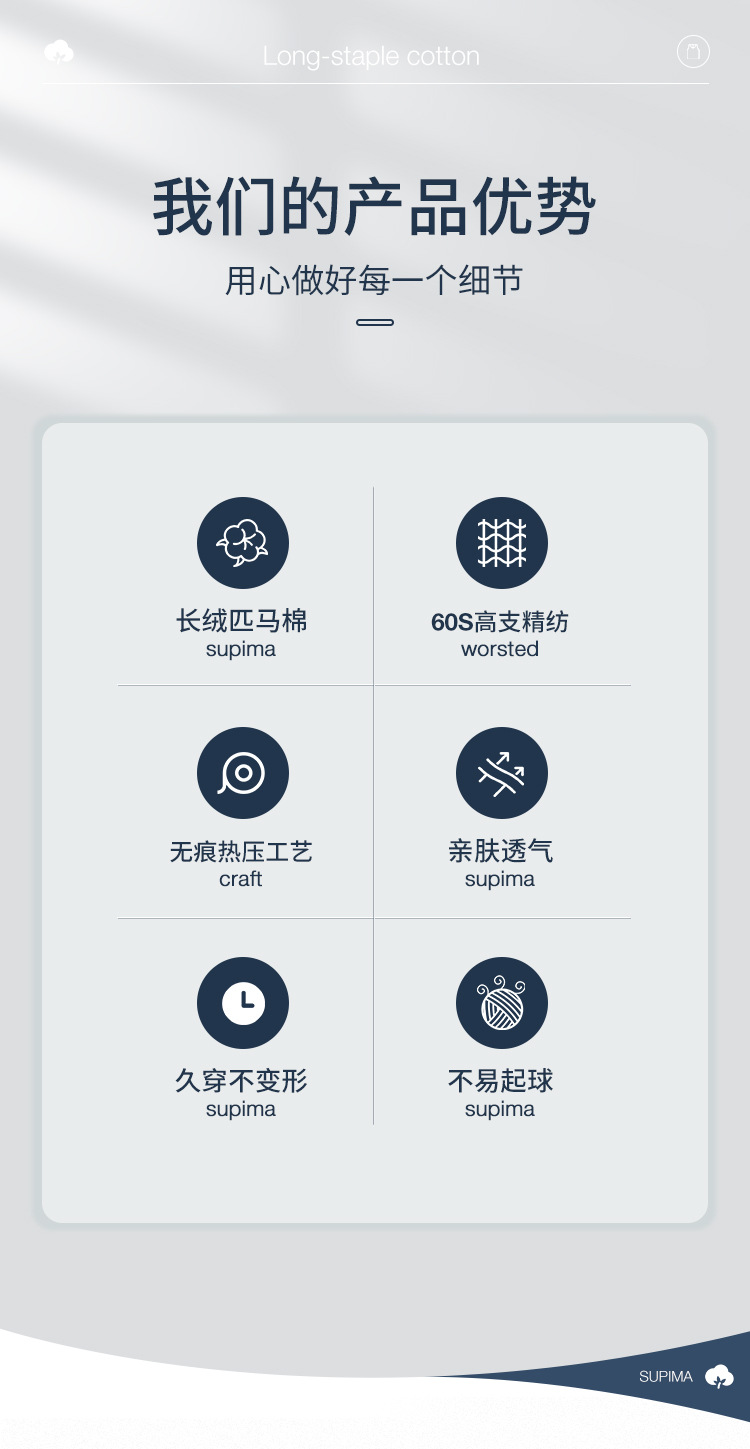 Long-staple cotton

我们的产品优势

用心做好每一个细节

长绒匹马棉
supima

60S高支精纺
worsted

无痕热压工艺
craft

亲肤透气
supima

久穿不变形
supima

不易起球
supima

SUPIMA