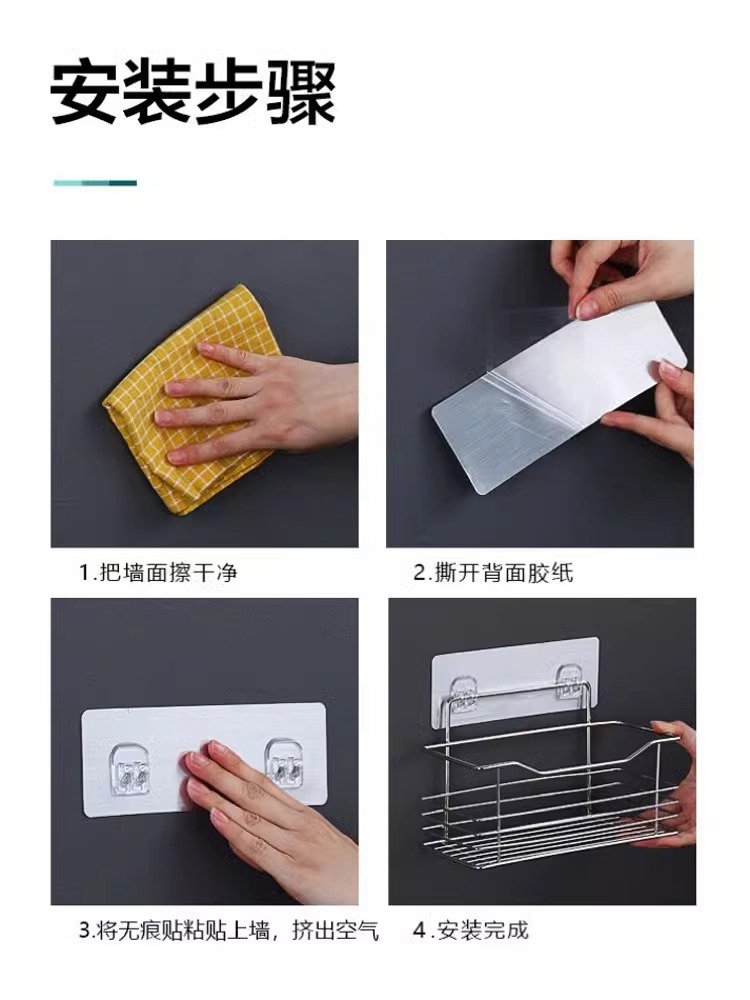 安装步骤

1.把墙面擦干净

2.撕开背面胶纸

3.将无痕贴粘贴上墙，挤出空气

4.安装完成