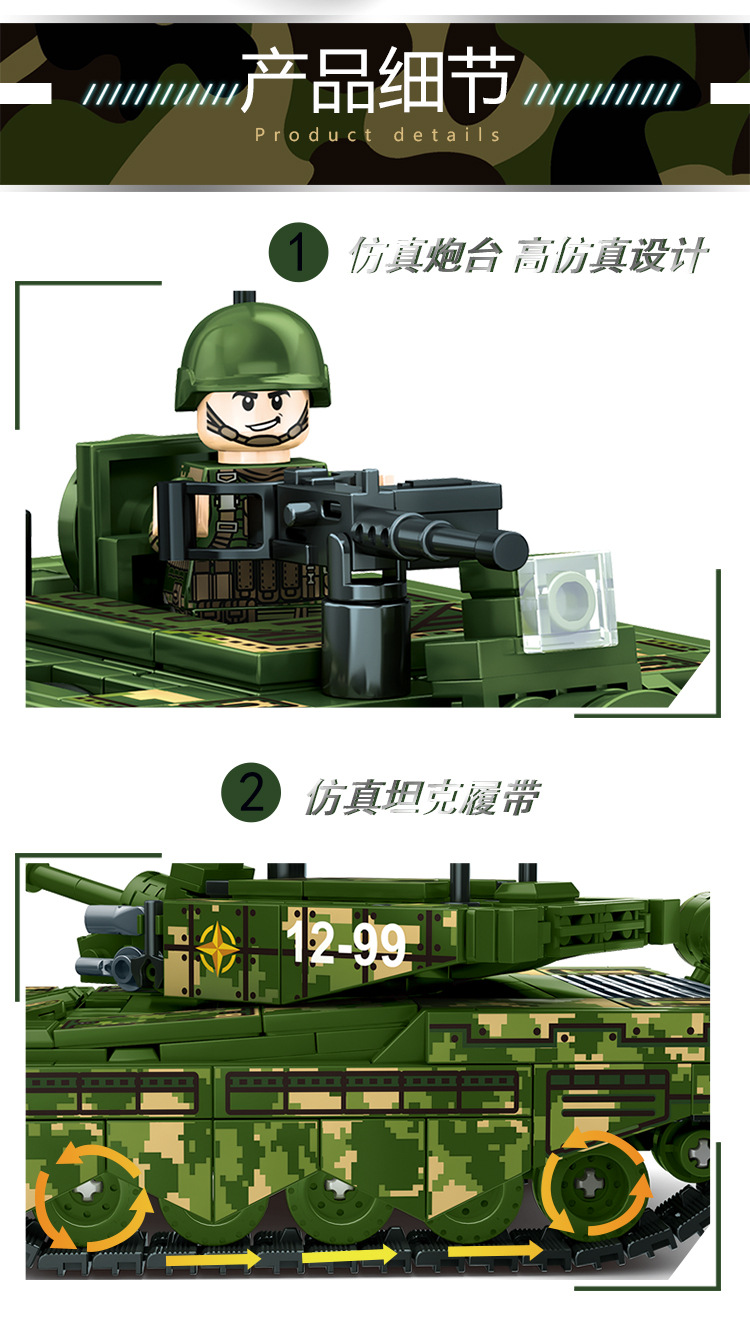 产品细节
Product details

1 仿真炮台 高仿真设计

2 仿真坦克履带

12-99