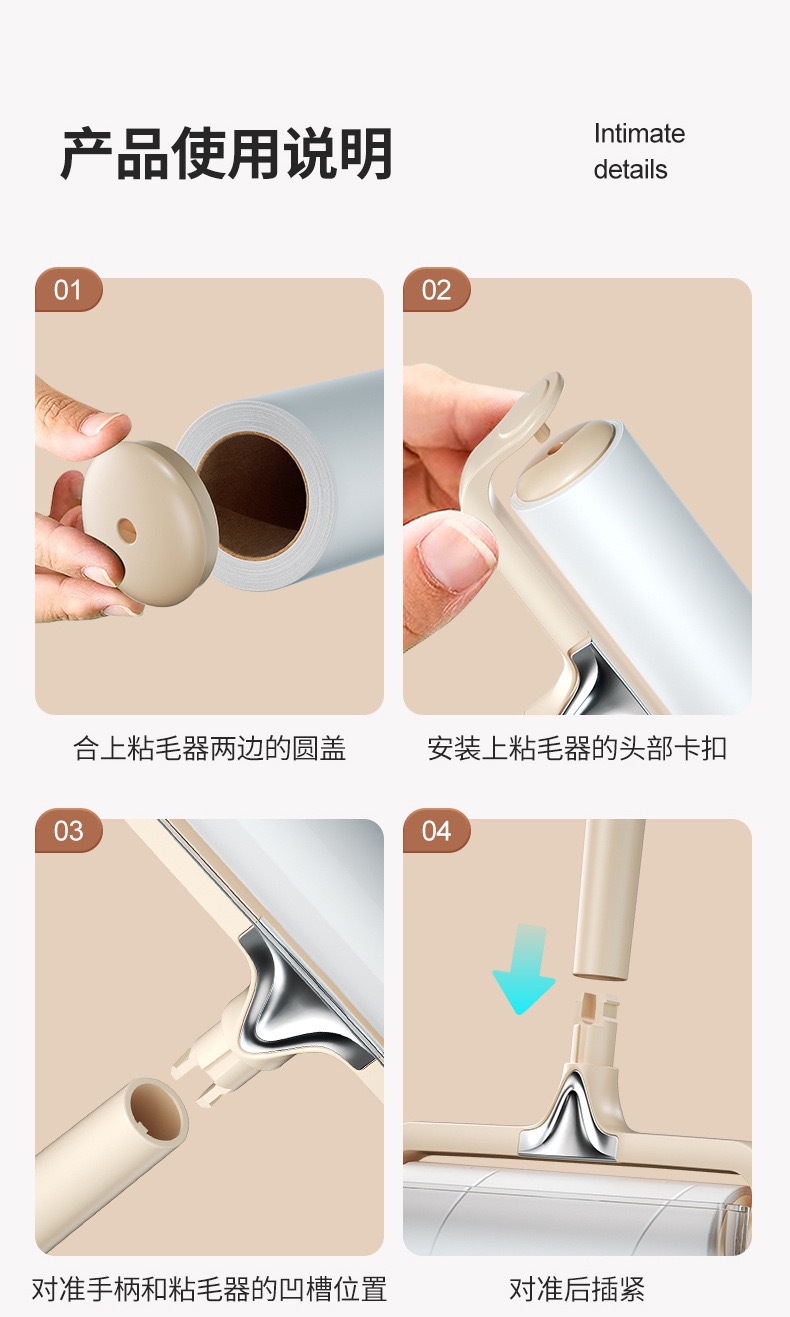 产品使用说明

Intimate details

01

合上粘毛器两边的圆盖

02

安装上粘毛器的头部卡扣

03

对准手柄和粘毛器的凹槽位置

04

对准后插紧