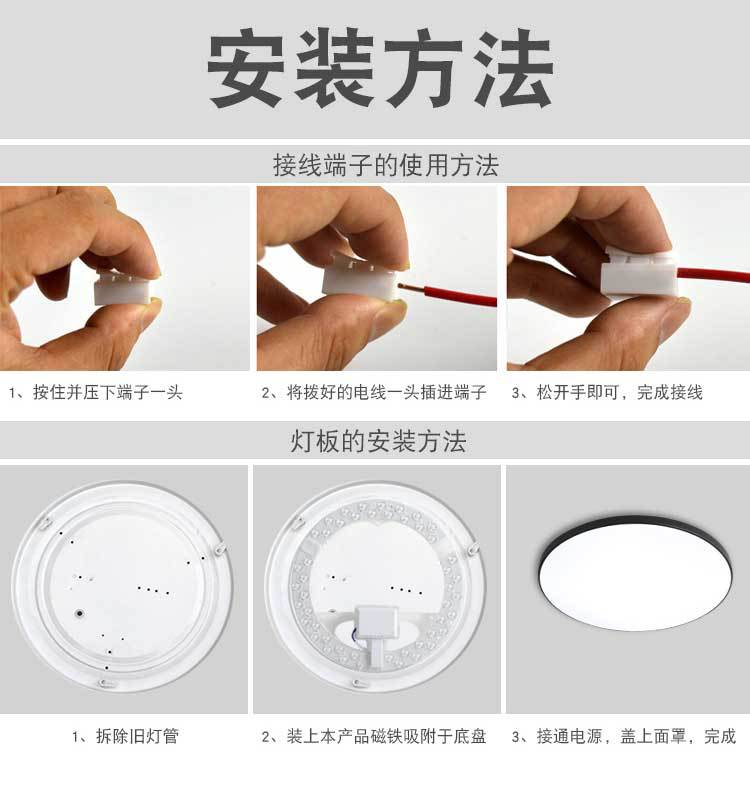 安装方法

接线端子的使用方法

1、按住并压下端子一头

2、将拔好的电线一头插进端子

3、松开手即可，完成接线

灯板的安装方法

1、拆除旧灯管

2、装上本产品磁铁吸附于底盘

3、接通电源，盖上面罩，完成