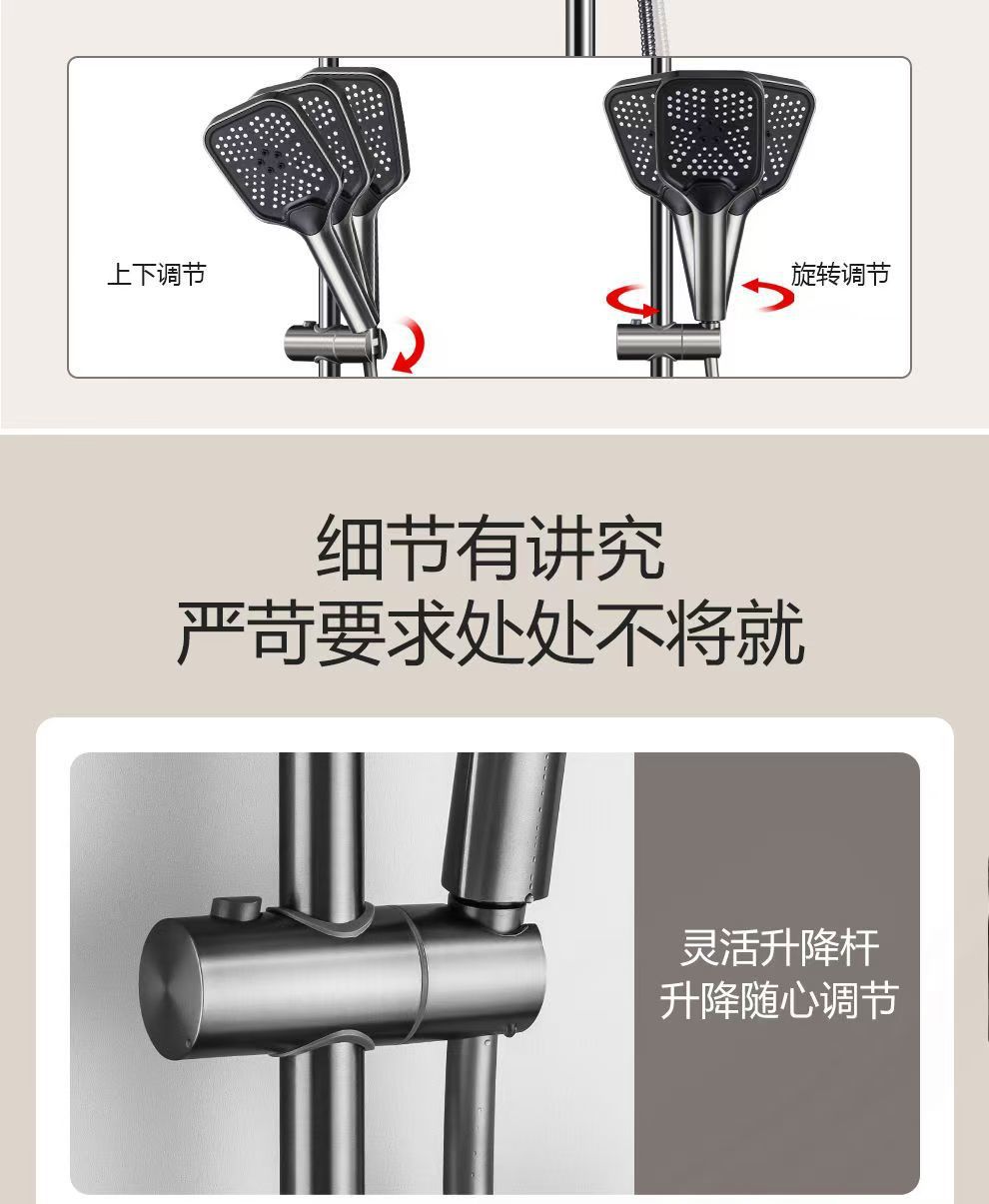 上下调节

旋转调节

细节有讲究
严苛要求处处不将就

灵活升降杆
升降随心调节