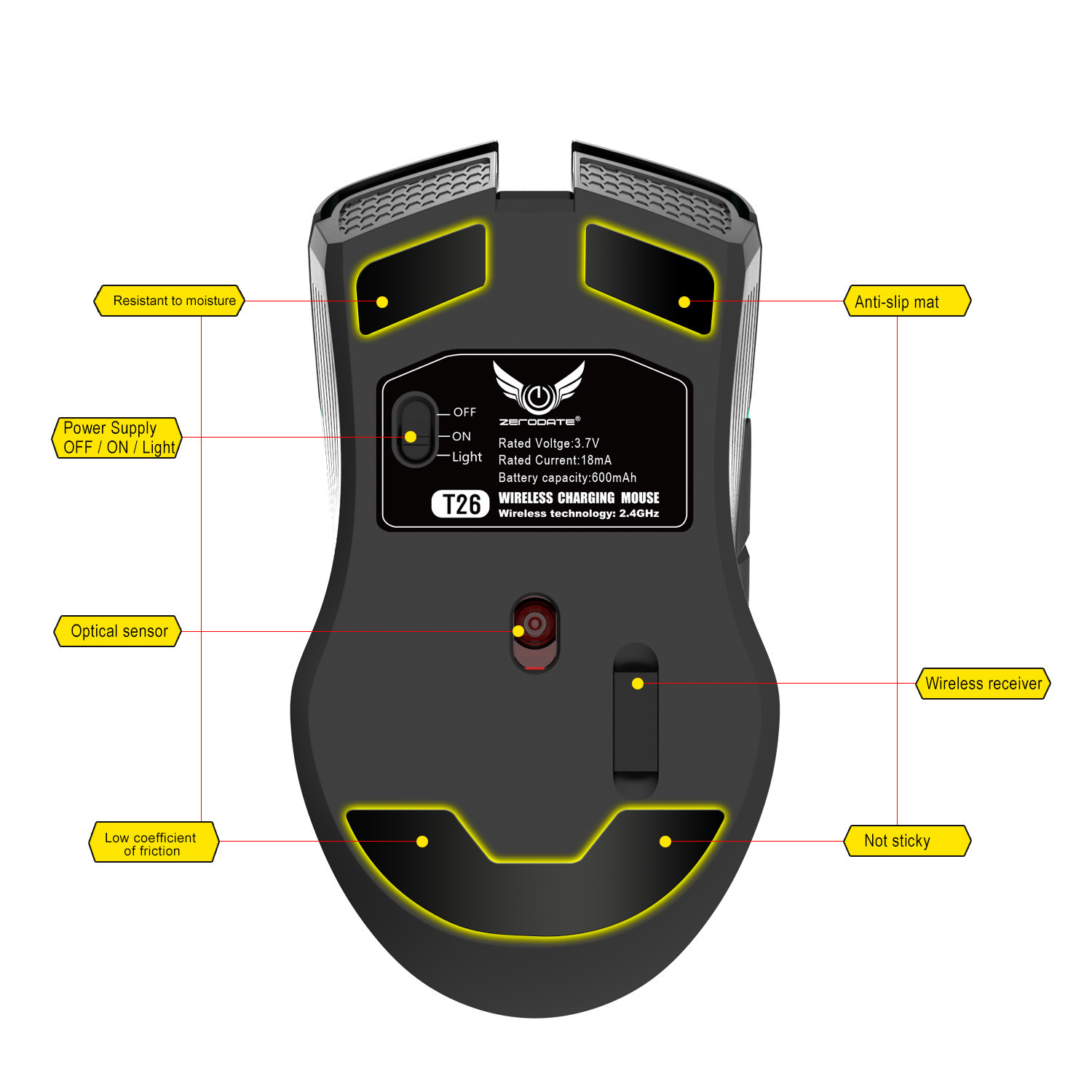 Resistant to moisture

Anti-slip mat

Power Supply
OFF / ON / Light

OFF
ON
Light

ZERODATE®

Rated Voltge:3.7V
Rated Current:18mA
Battery capacity:600mAh

T26 WIRELESS CHARGING MOUSE
Wireless technology: 2.4GHz

Optical sensor

Wireless receiver

Low coefficient of friction

Not sticky