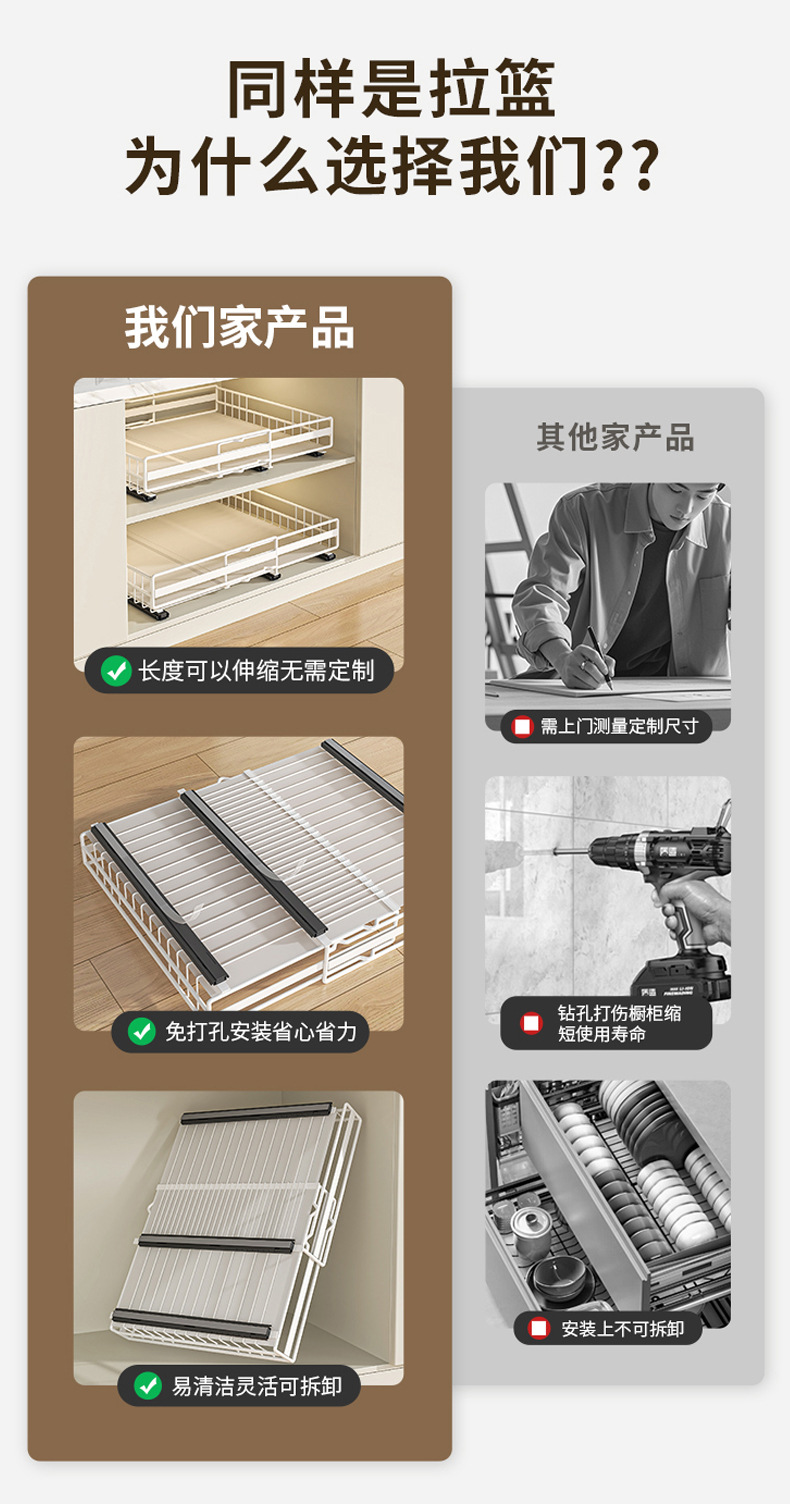 同样是拉篮
为什么选择我们??

我们家产品

长度可以伸缩无需定制

免打孔安装省心省力

易清洁灵活可拆卸

其他家产品

需上门测量定制尺寸

钻孔打伤橱柜缩短使用寿命

安装上不可拆卸