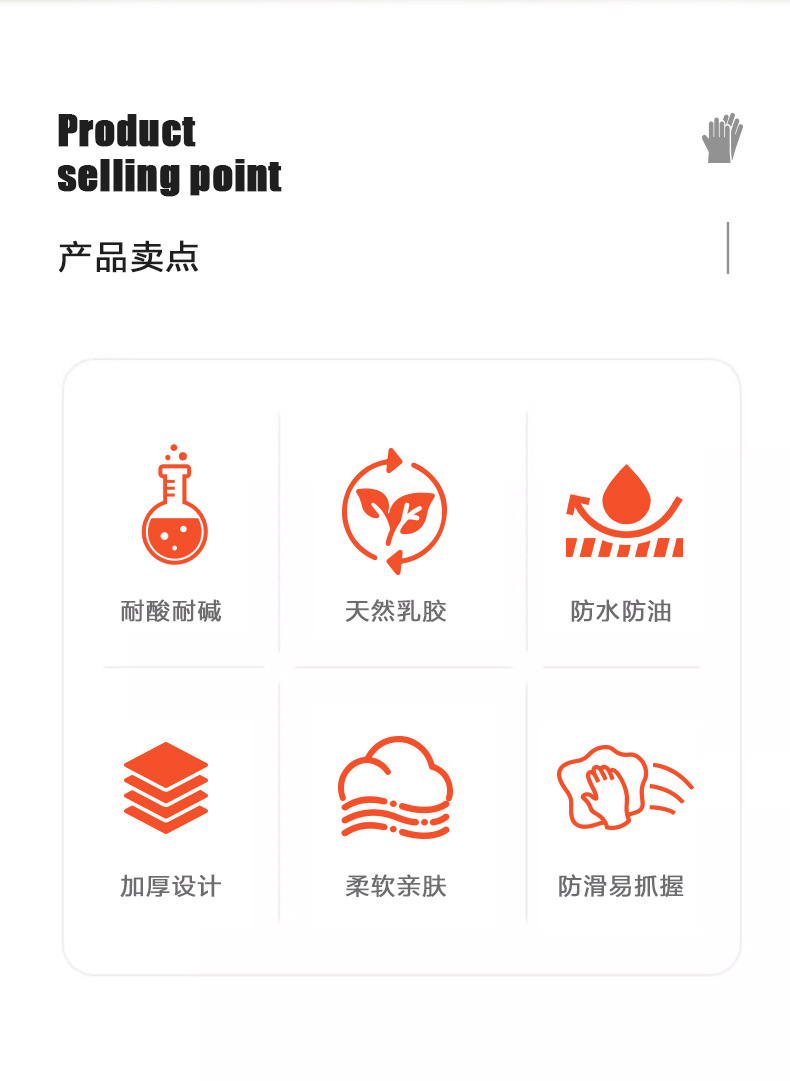 Product
selling point

产品卖点

耐酸耐碱

天然乳胶

防水防油

加厚设计

柔软亲肤

防滑易抓握