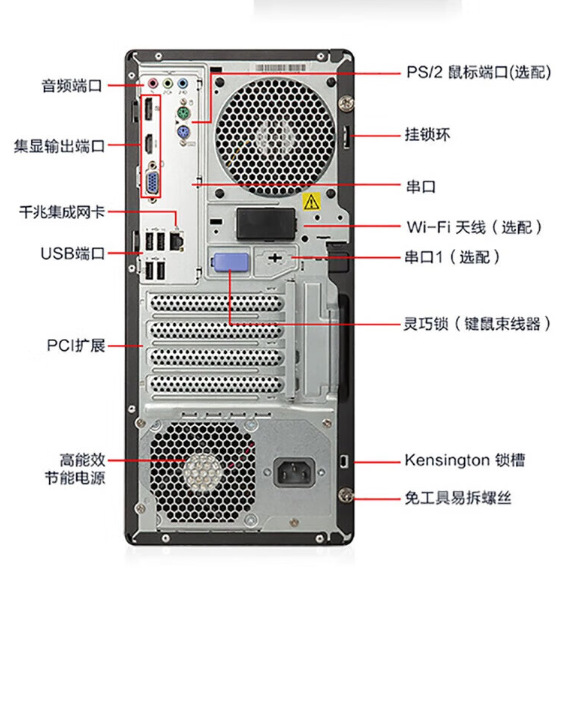 音频端口

集显输出端口

千兆集成网卡

USB端口

PCI扩展

高能效
节能电源

PS/2 鼠标端口(选配)

挂锁环

串口

Wi-Fi 天线（选配）

串口1（选配）

灵巧锁（键鼠束线器）

Kensington 锁槽

免工具易拆螺丝