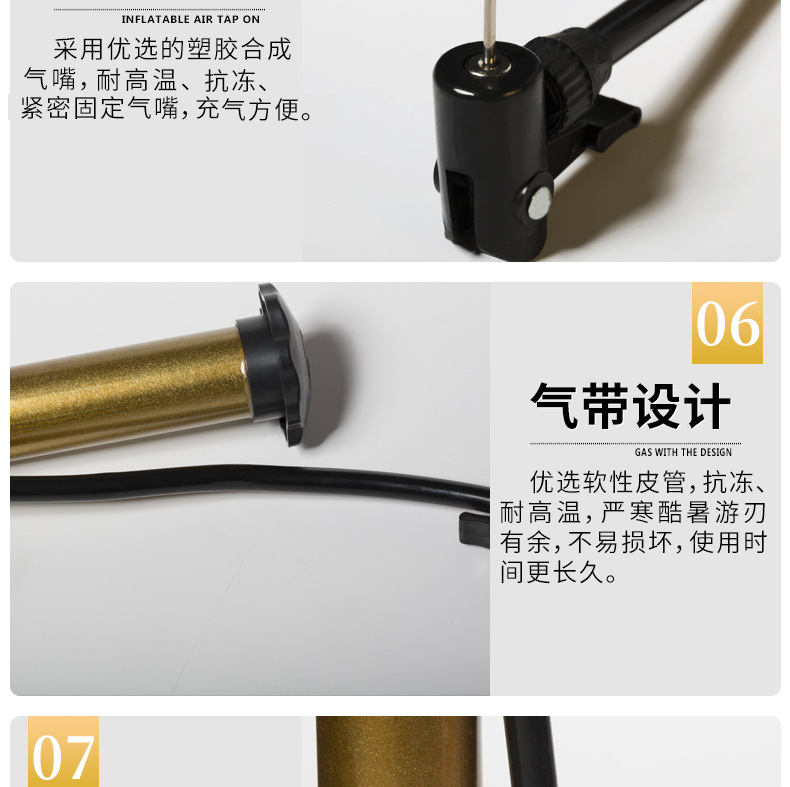 INFLATABLE AIR TAP ON

采用优选的塑胶合成气嘴，耐高温、抗冻、紧密固定气嘴，充气方便。

06

气带设计

GAS WITH THE DESIGN

优选软性皮管，抗冻、耐高温，严寒酷暑游刃有余，不易损坏，使用时间更长久。

07