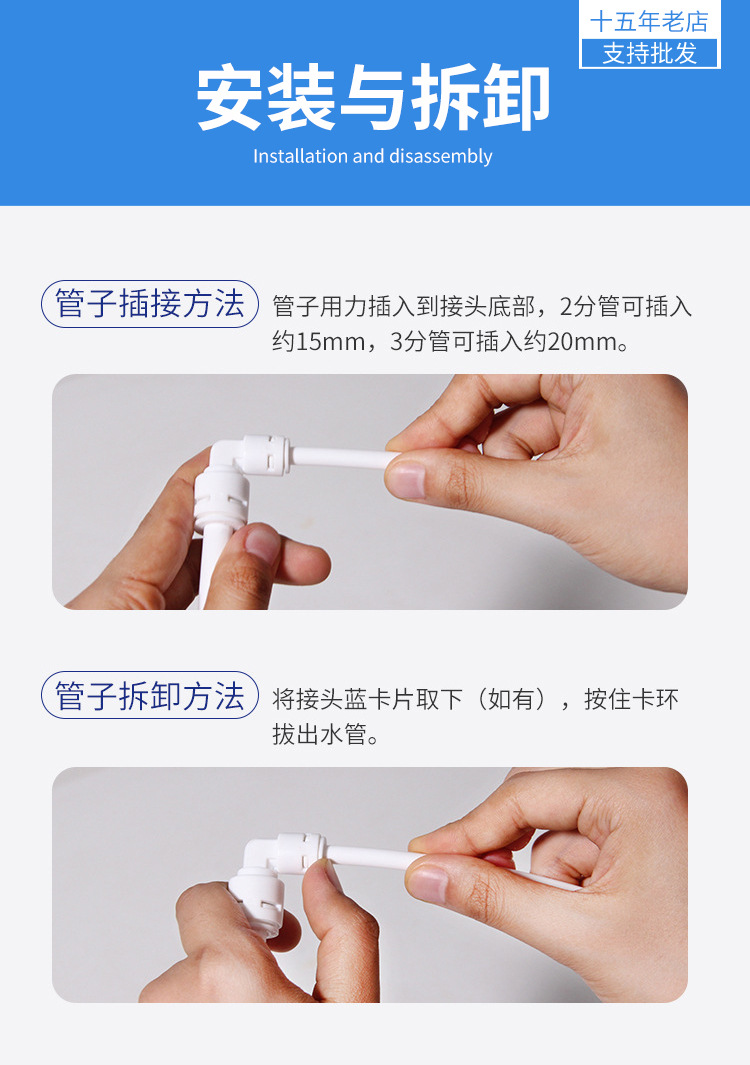 十五年老店
支持批发

安装与拆卸
Installation and disassembly

管子插接方法 管子用力插入到接头底部，2分管可插入约15mm，3分管可插入约20mm。

管子拆卸方法 将接头蓝卡片取下（如有），按住卡环拔出水管。