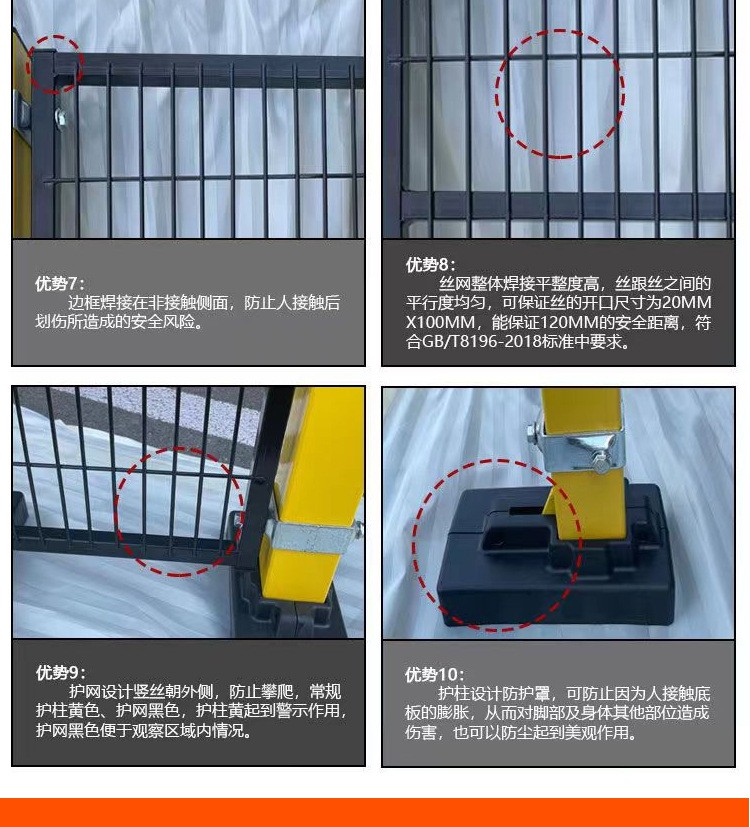 优势7：
边框焊接在非接触侧面，防止人接触后划伤所造成的安全风险。

优势8：
丝网整体焊接平整度高，丝跟丝之间的平行度均匀，可保证丝的开口尺寸为20MM X100MM，能保证120MM的安全距离，符合GB/T8196-2018标准中要求。

优势9：
护网设计竖丝朝外侧，防止攀爬，常规护柱黄色、护网黑色，护柱黄起到警示作用，护网黑色便于观察区域内情况。

优势10：
护柱设计防护罩，可防止因为人接触底板的膨胀，从而对脚部及身体其他部位造成伤害，也可以防尘起到美观作用。