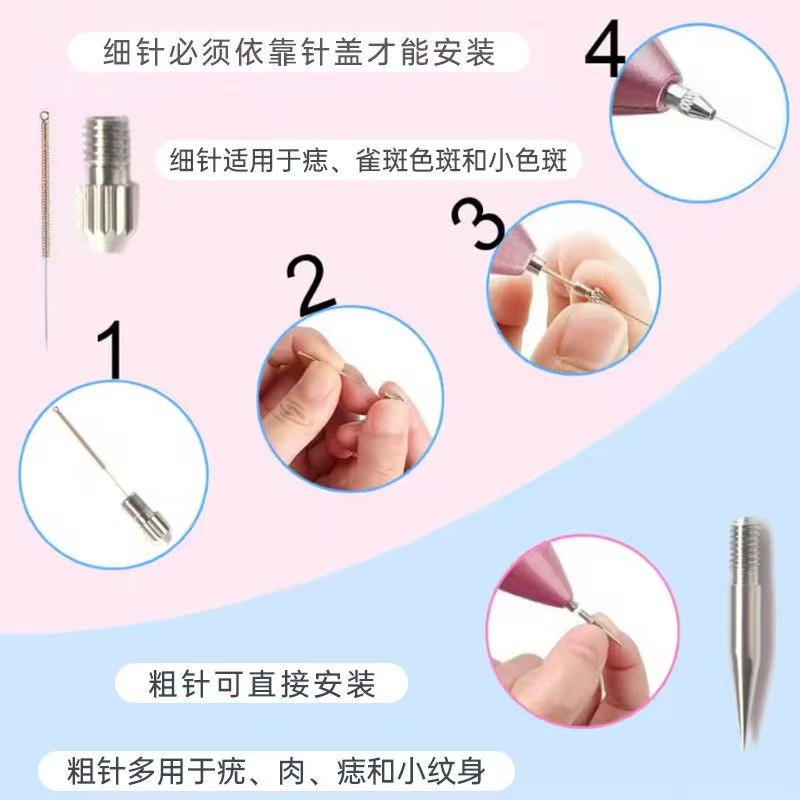 细针必须依靠针盖才能安装

4

细针适用于痣、雀斑色斑和小色斑

3

2

1

粗针可直接安装

粗针多用于疣、肉、痣和小纹身