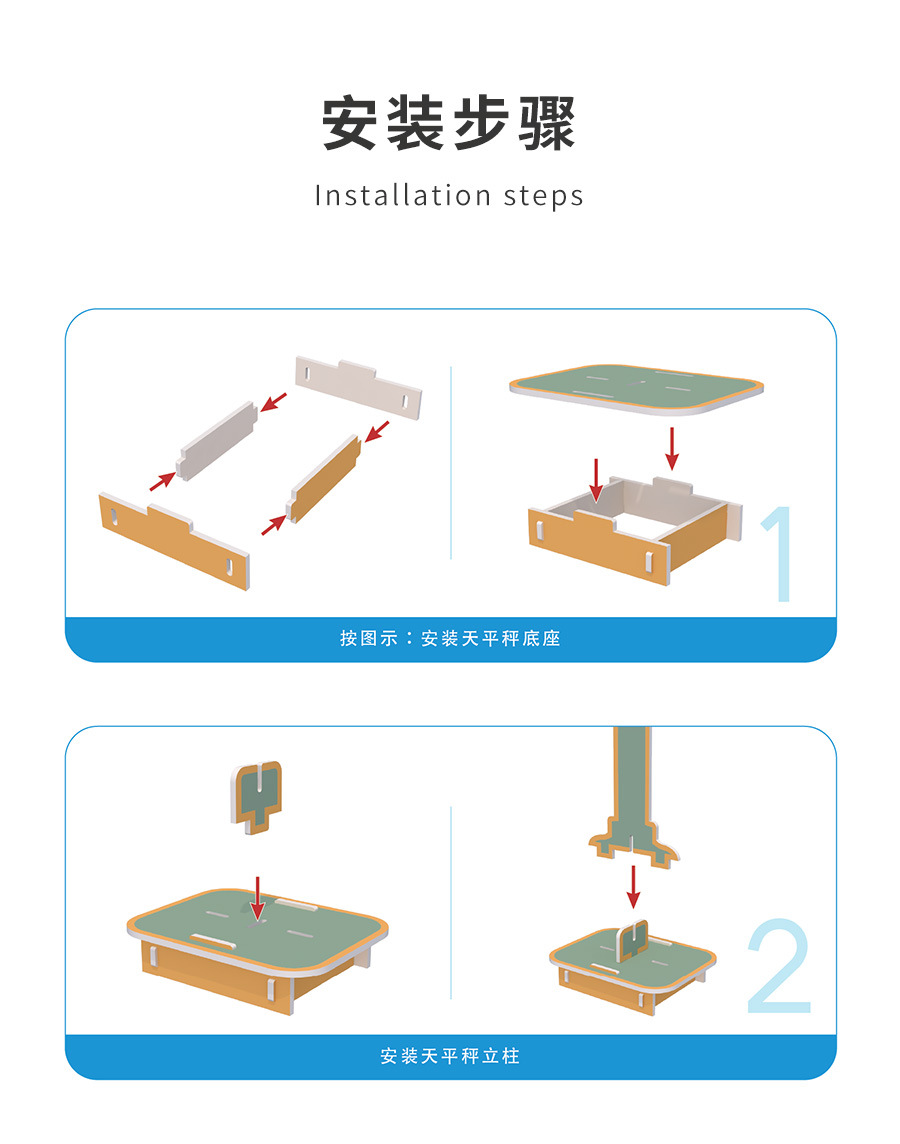 安装步骤

Installation steps

1

按图示：安装天平秤底座

2

安装天平秤立柱