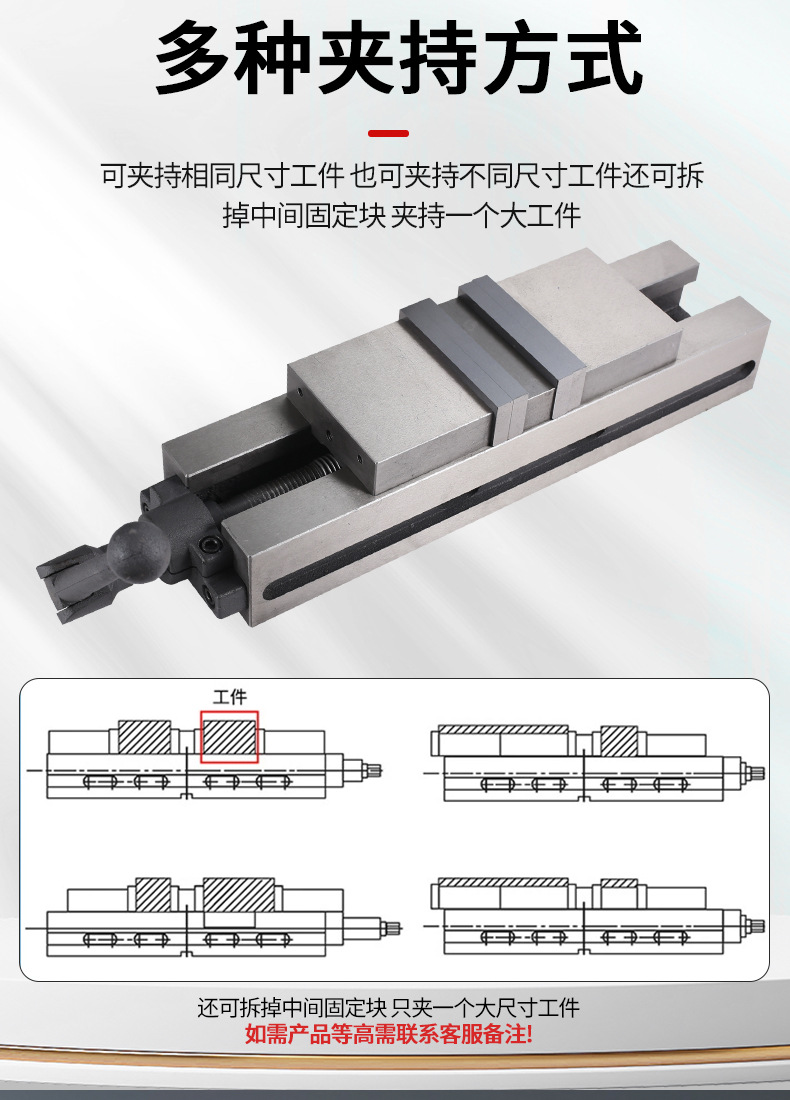 多种夹持方式

可夹持相同尺寸工件 也可夹持不同尺寸工件还可拆掉中间固定块 夹持一个大工件

工件

还可拆掉中间固定块 只夹一个大尺寸工件
如需产品等高需联系客服备注!