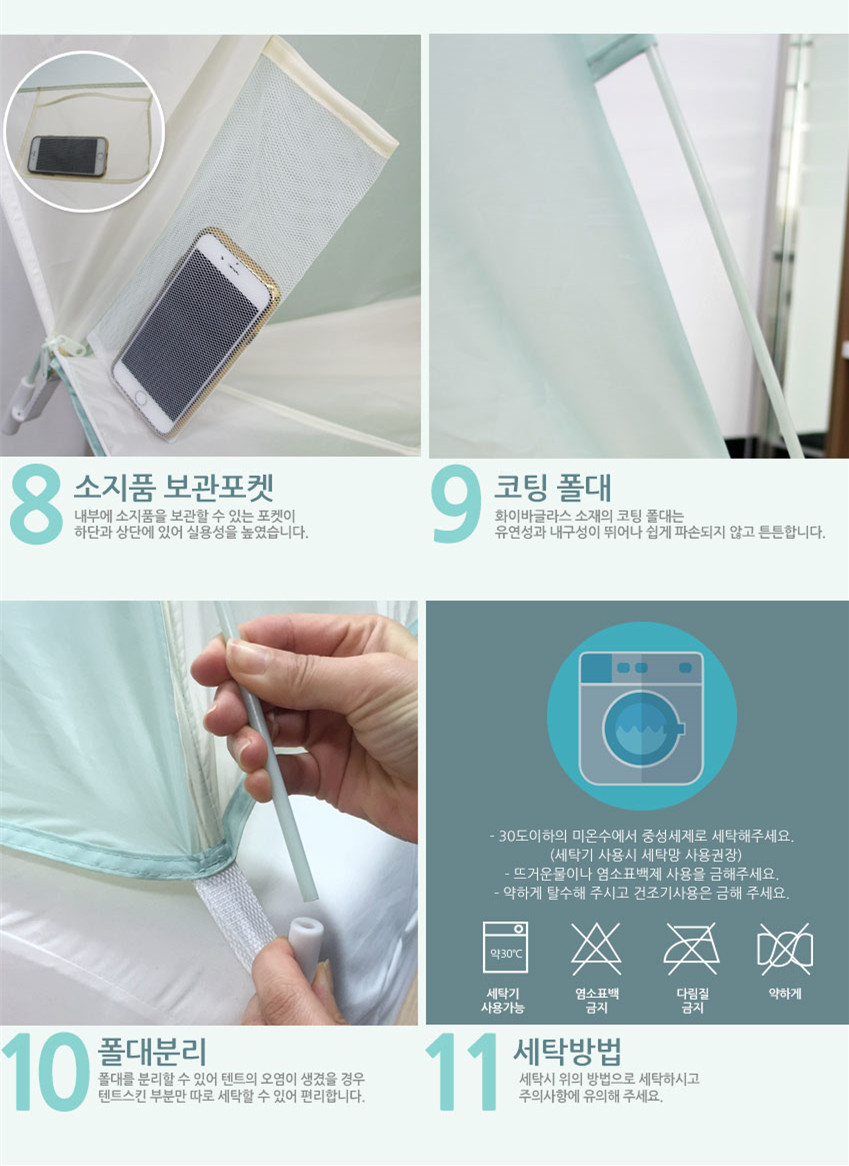 8 소지품 보관포켓
내부에 소지품을 보관할 수 있는 포켓이 하단과 상단에 있어 실용성을 높였습니다.

9 코팅 폴대
화이바글라스 소재의 코팅 폴대는 유연성과 내구성이 뛰어나 쉽게 파손되지 않고 튼튼합니다.

- 30도이하의 미온수에서 중성세제로 세탁해주세요.
(세탁기 사용시 세탁망 사용권장)
- 뜨거운물이나 염소표백제 사용을 금해주세요.
- 약하게 탈수해 주시고 건조기사용은 금해 주세요.

약30℃

세탁기 사용가능

염소표백 금지

다림질 금지

약하게

10 폴대분리
폴대를 분리할 수 있어 텐트의 오염이 생겼을 경우 텐트스킨 부분만 따로 세탁할 수 있어 편리합니다.

11 세탁방법
세탁시 위의 방법으로 세탁하시고 주의사항에 유의해 주세요.