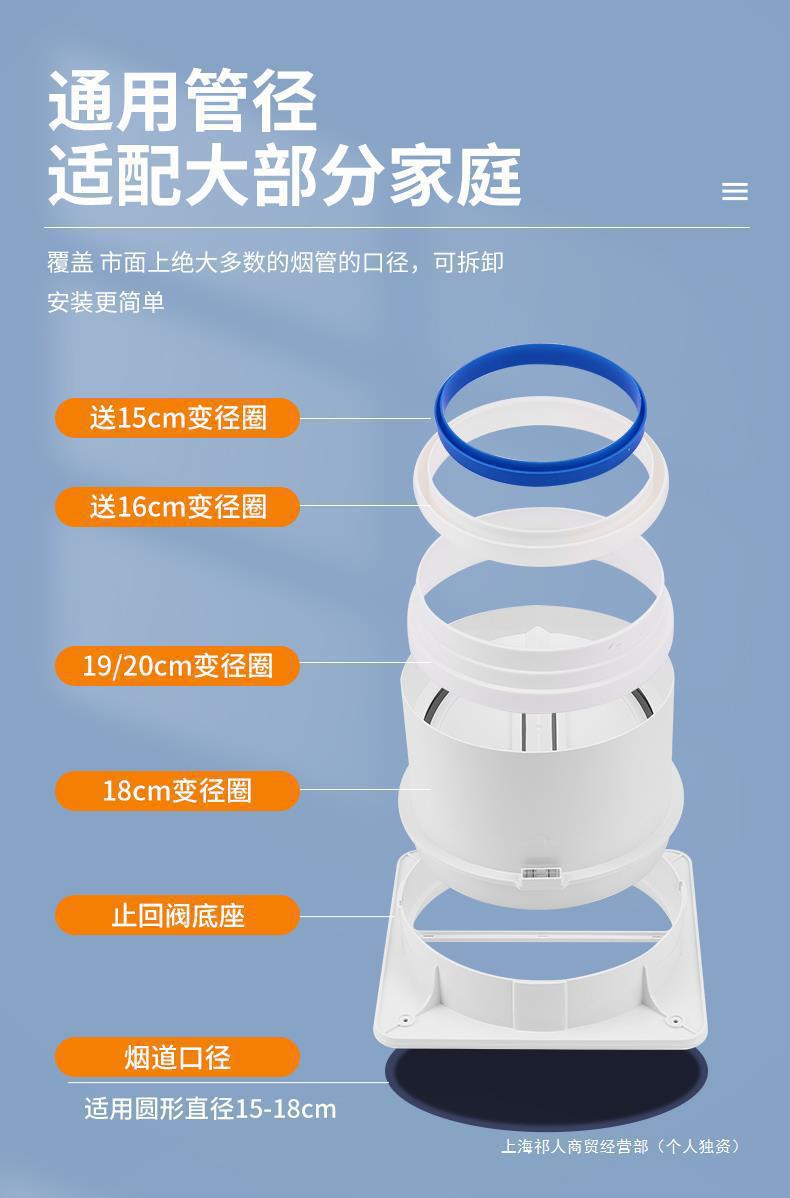 通用管径
适配大部分家庭

覆盖 市面上绝大多数的烟管的口径，可拆卸安装更简单

送15cm变径圈

送16cm变径圈

19/20cm变径圈

18cm变径圈

止回阀底座

烟道口径

适用圆形直径15-18cm

上海祁人商贸经营部（个人独资）