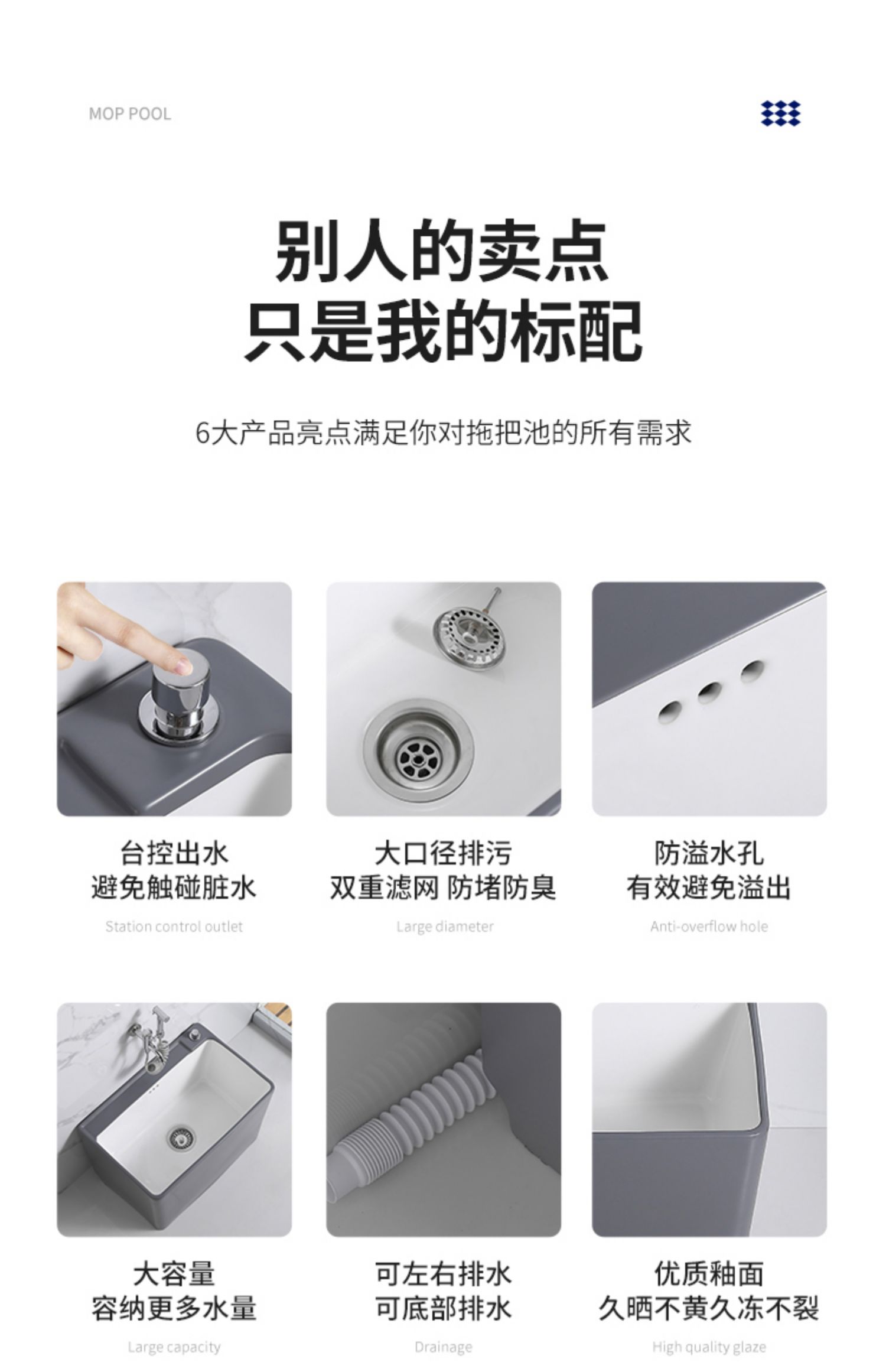 MOP POOL

别人的卖点
只是我的标配

6大产品亮点满足你对拖把池的所有需求

台控出水
避免触碰脏水
Station control outlet

大口径排污
双重滤网 防堵防臭
Large diameter

防溢水孔
有效避免溢出
Anti-overflow hole

大容量
容纳更多水量
Large capacity

可左右排水
可底部排水
Drainage

优质釉面
久晒不黄久冻不裂
High quality glaze