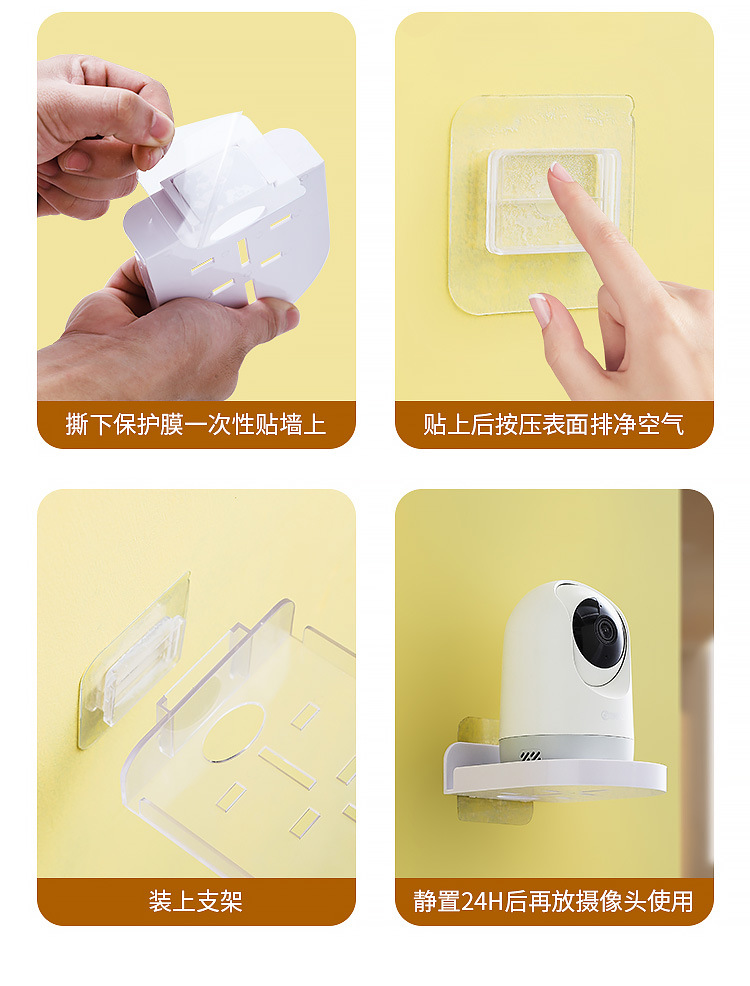 撕下保护膜一次性贴墙上

贴上后按压表面排净空气

装上支架

静置24H后再放摄像头使用