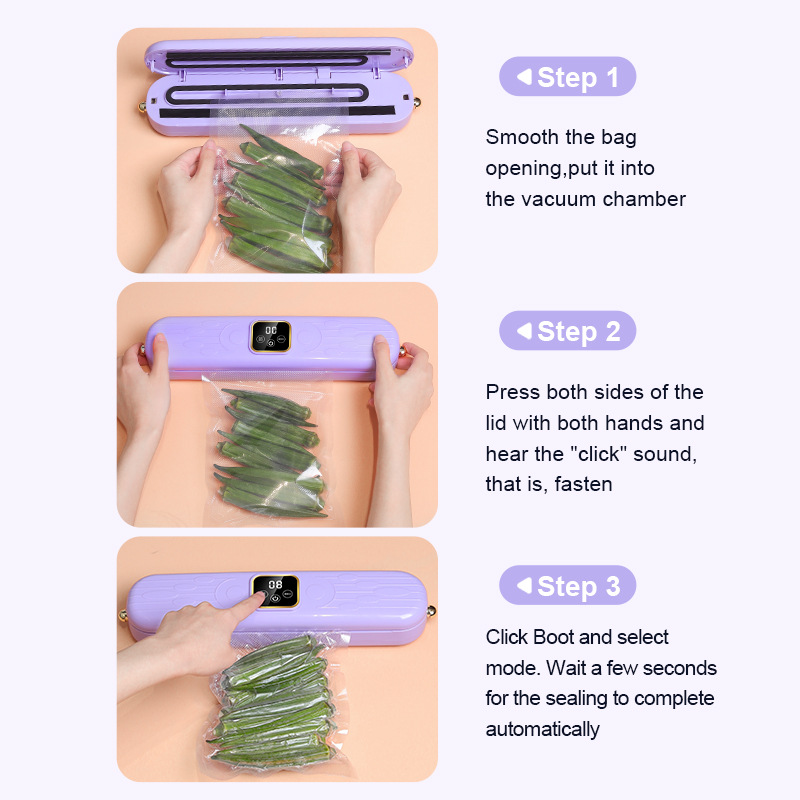 Step 1

Smooth the bag opening,put it into the vacuum chamber

00

Step 2

Press both sides of the lid with both hands and hear the "click" sound, that is, fasten

08

Step 3

Click Boot and select mode. Wait a few seconds for the sealing to complete automatically