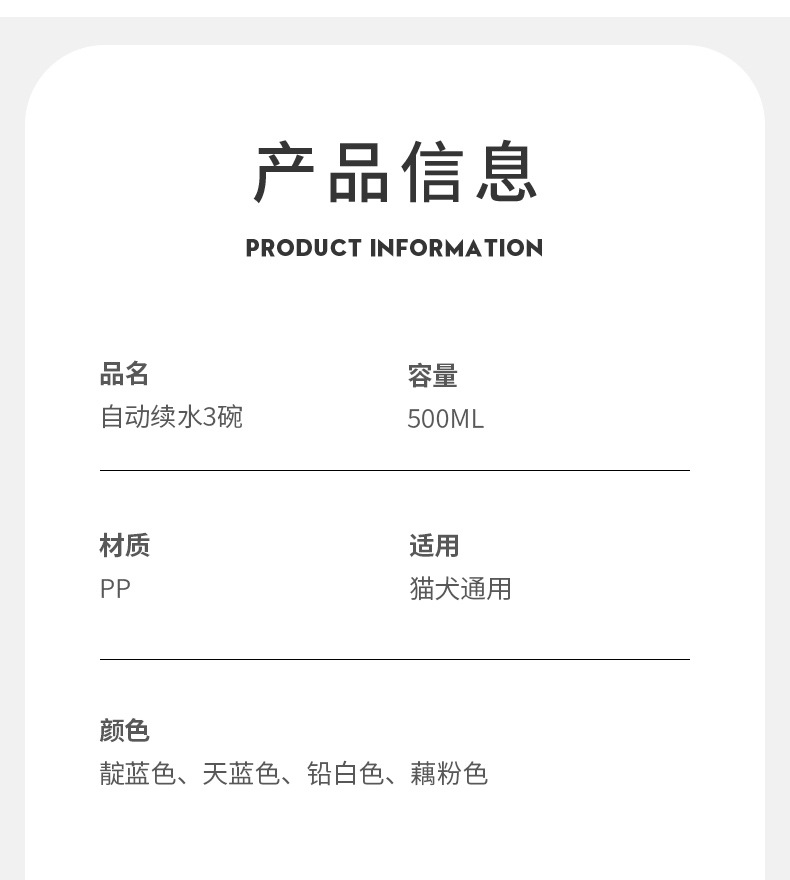 产品信息

PRODUCT INFORMATION

品名
自动续水3碗

容量
500ML

材质
PP

适用
猫犬通用

颜色
靛蓝色、天蓝色、铅白色、藕粉色