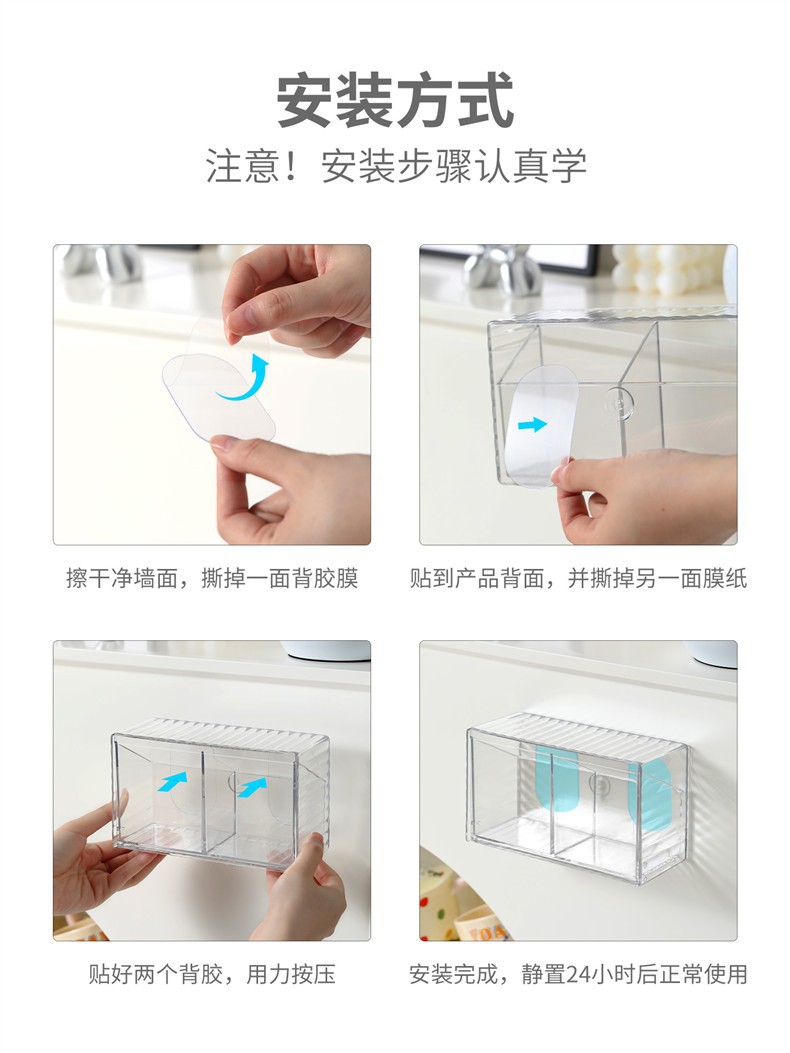 安装方式

注意！安装步骤认真学

擦干净墙面，撕掉一面背胶膜

贴到产品背面，并撕掉另一面膜纸

贴好两个背胶，用力按压

安装完成，静置24小时后正常使用