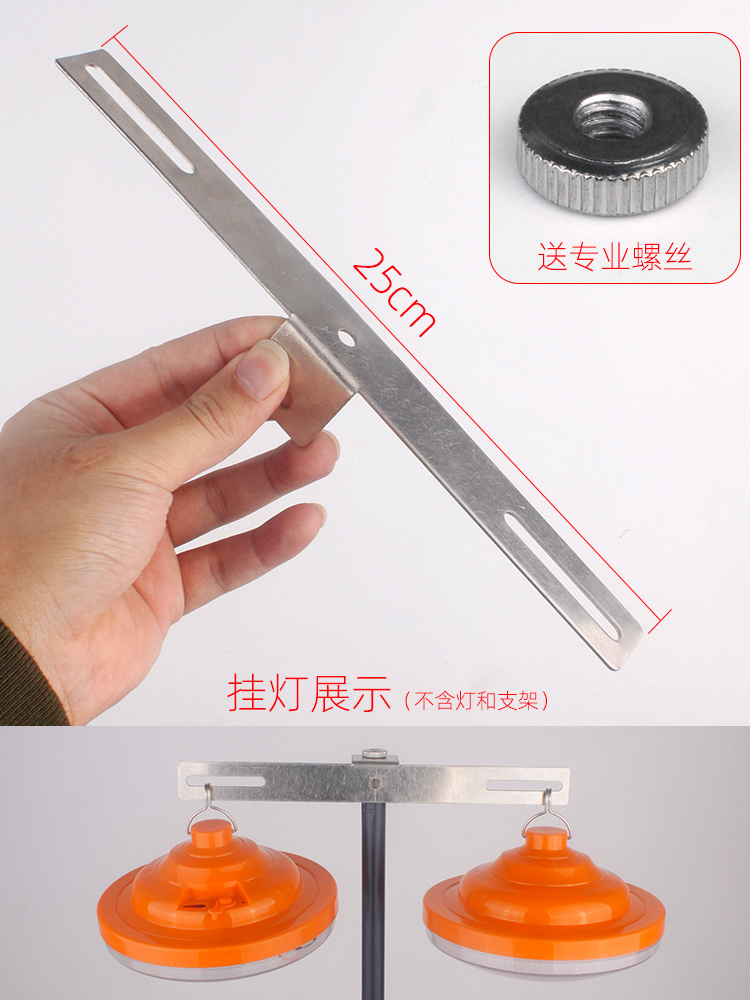 送专业螺丝

25cm

挂灯展示（不含灯和支架）