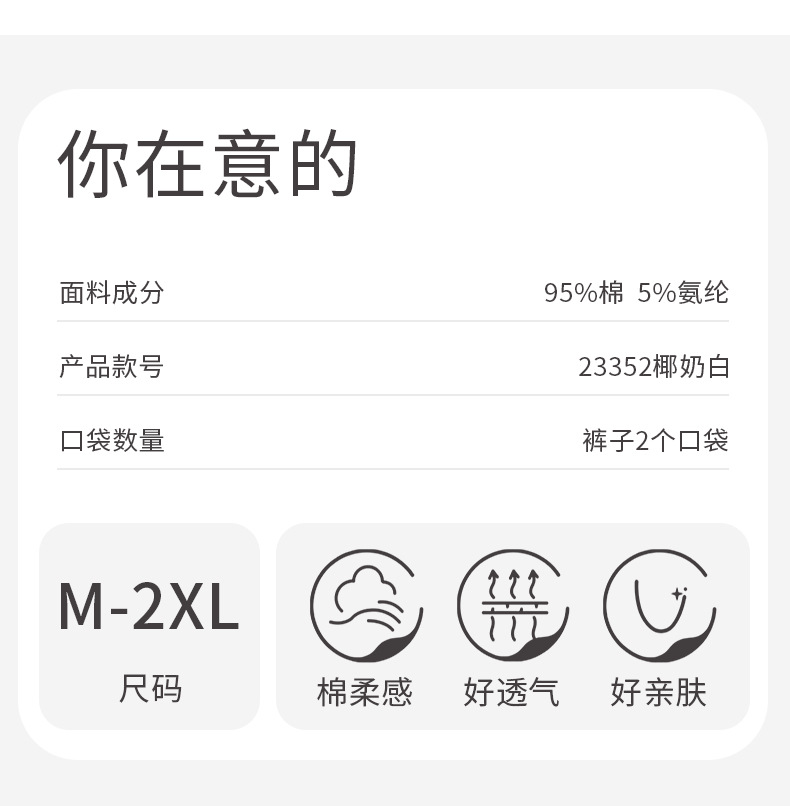 你在意的

面料成分 95%棉 5%氨纶

产品款号 23352椰奶白

口袋数量 裤子2个口袋

M-2XL
尺码

棉柔感 好透气 好亲肤