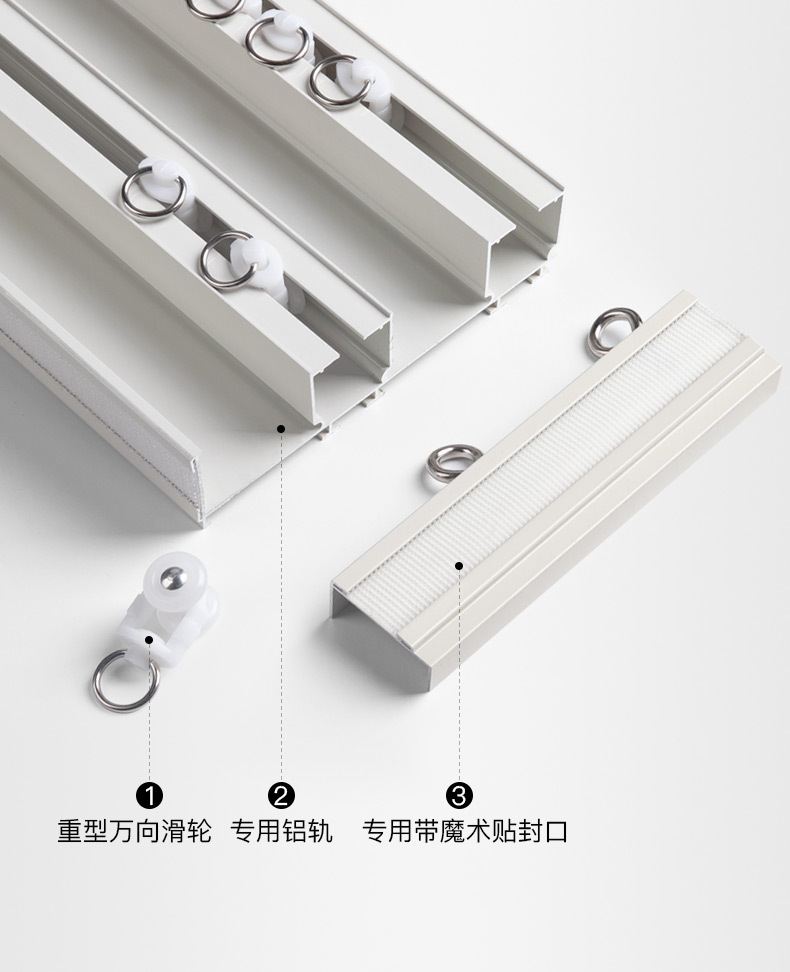 ❶ 重型万向滑轮

❷ 专用铝轨

❸ 专用带魔术贴封口