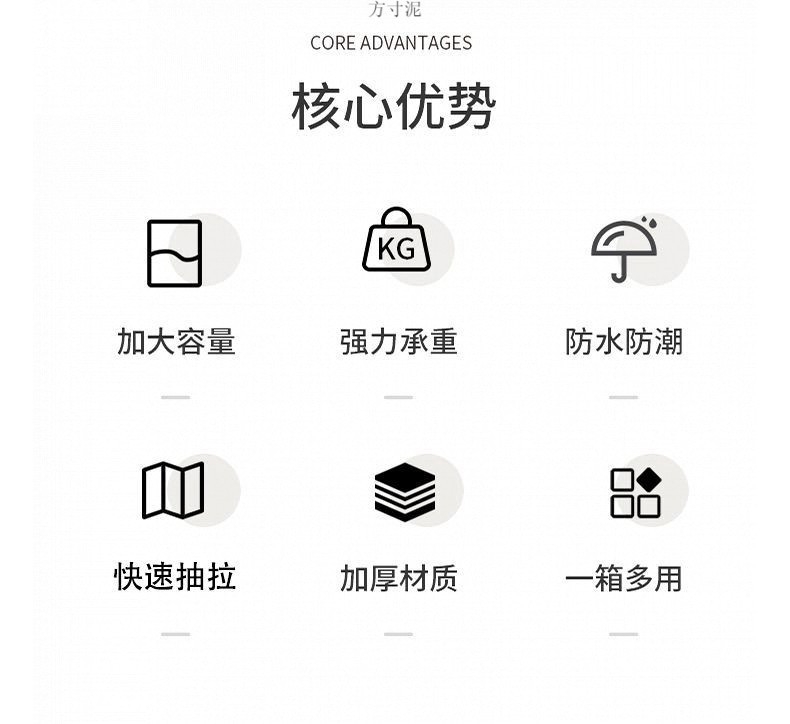 方寸泥

CORE ADVANTAGES

核心优势

KG

加大容量

强力承重

防水防潮

快速抽拉

加厚材质

一箱多用